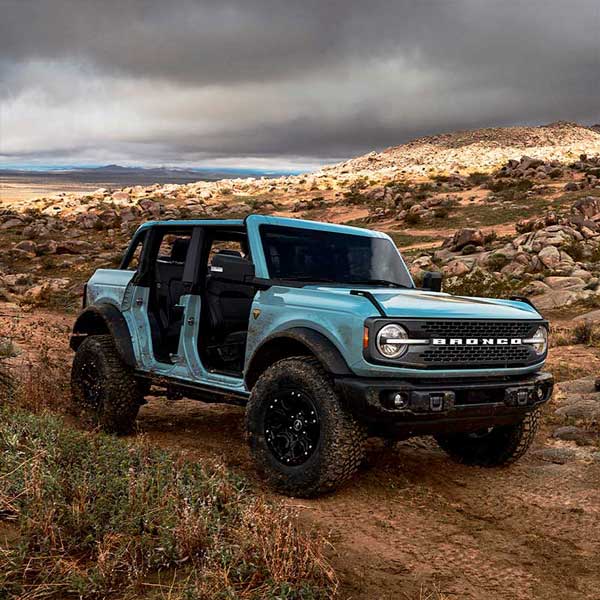 BRONCO