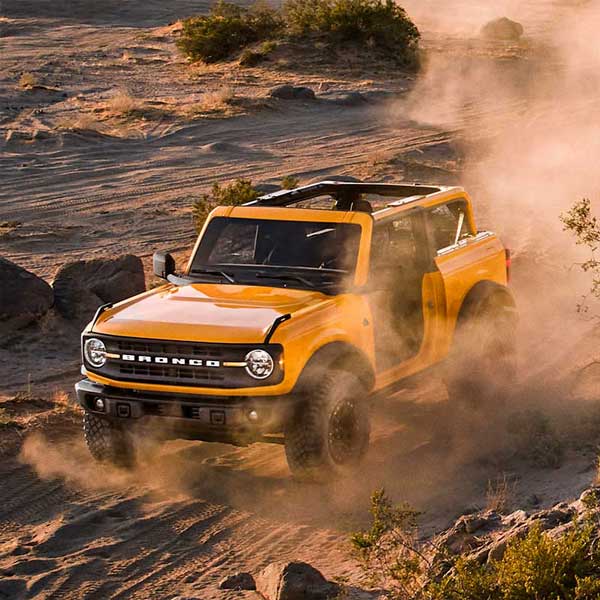 BRONCO