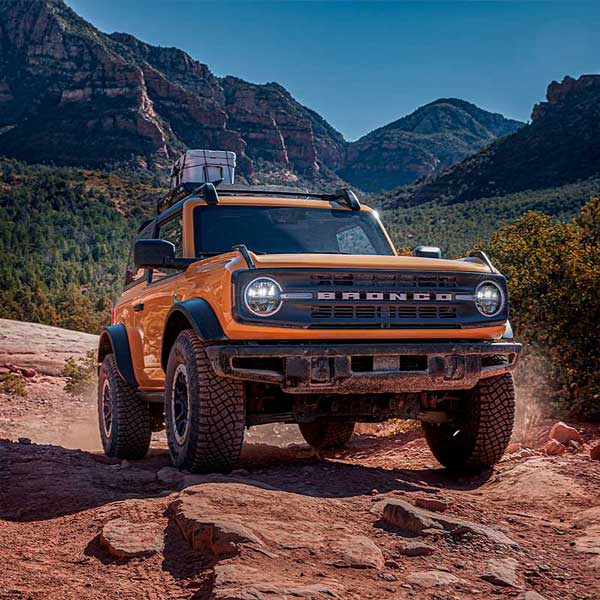 BRONCO