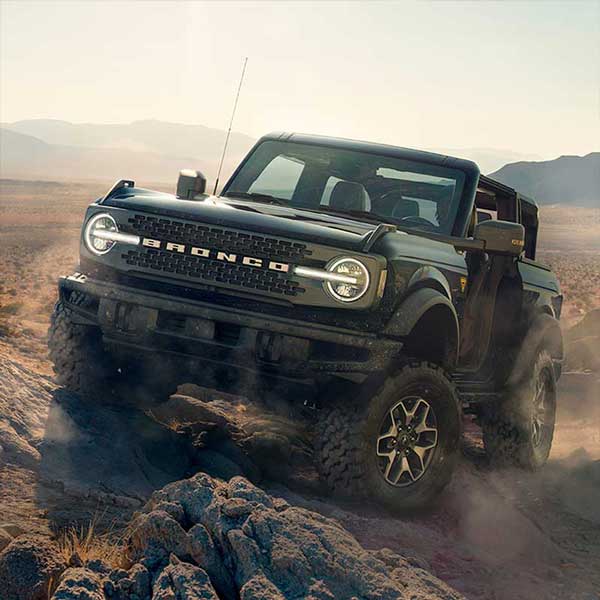 BRONCO