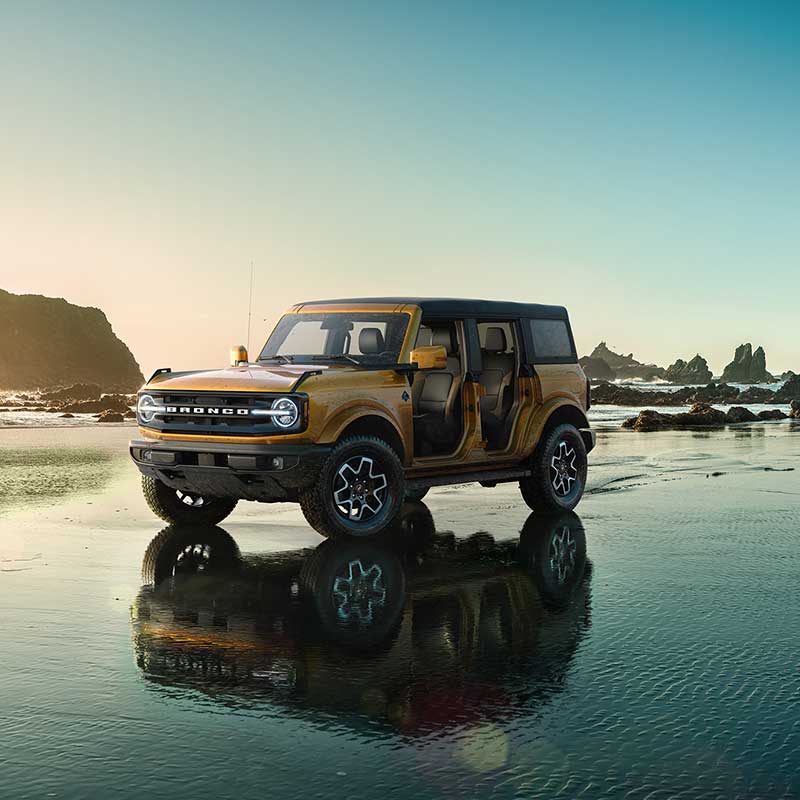 BRONCO