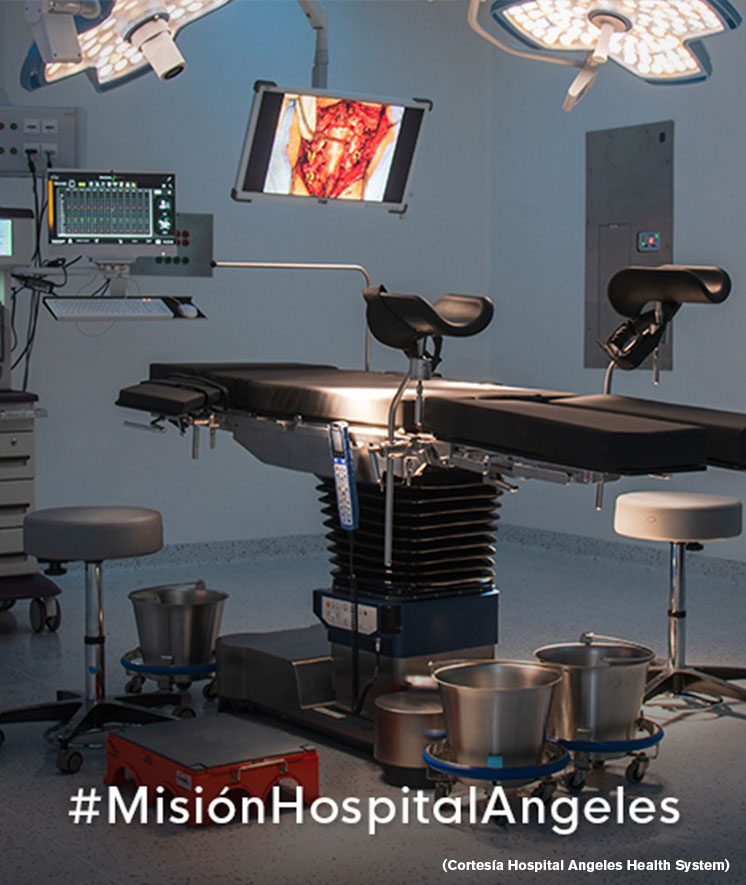 #MisiónHospitalAngeles

(Cortesía Hospital Angeles Health System)