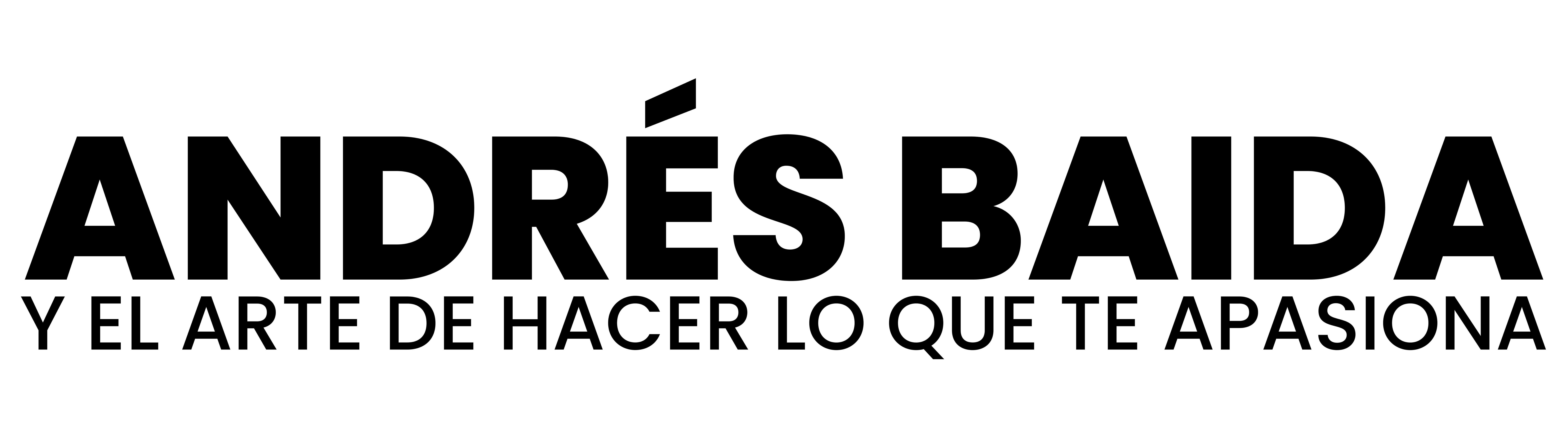 ANDRÉS BAIDA
Y EL ARTE DE HACER LO QUE TE APASIONA