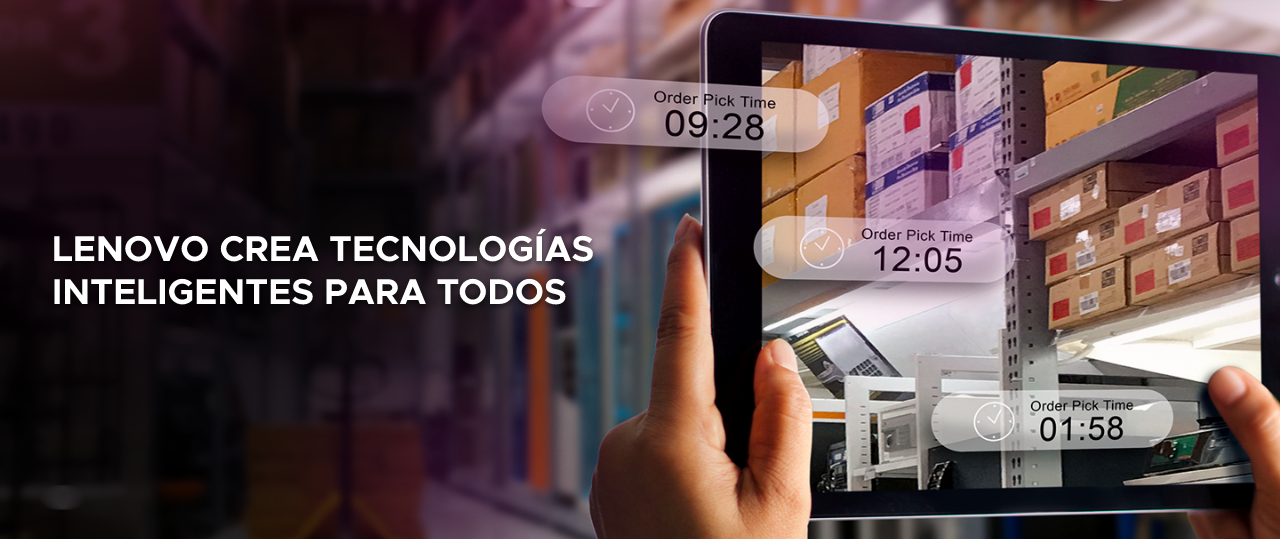 LENOVO CREA TECNOLOGÍAS INTELIGENTES PARA TODOS

Order Pick Time
09:28

Order Pick Time
12:05

Order Pick Time
01:58