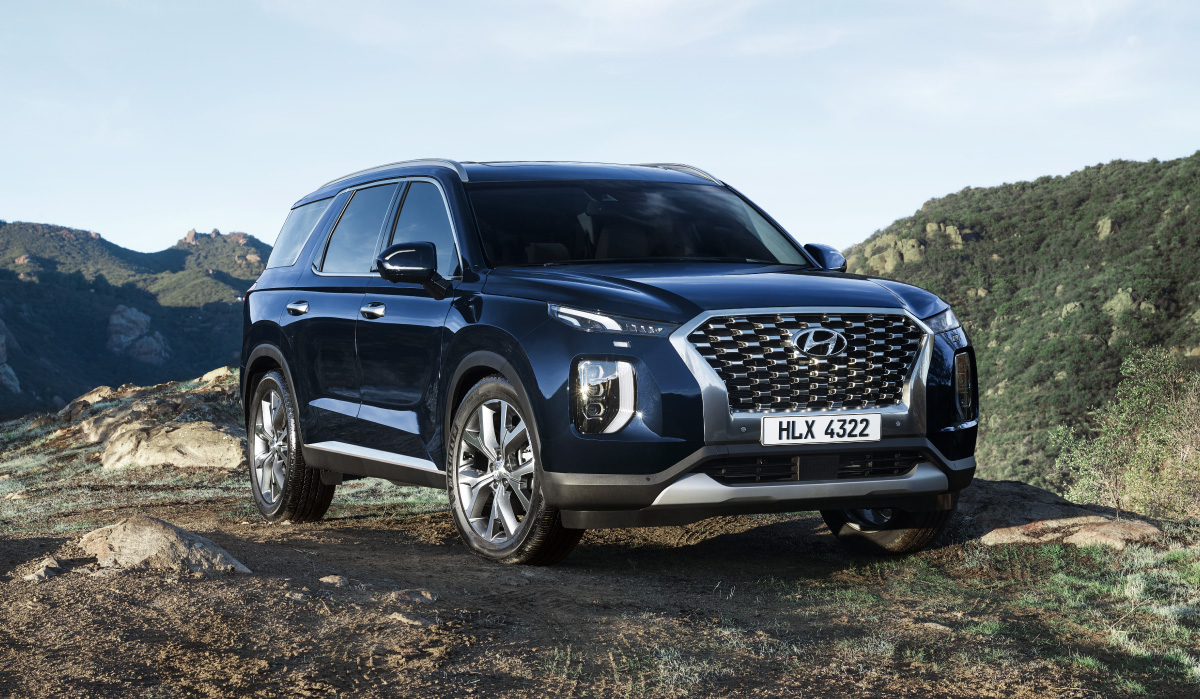 HLX 4322