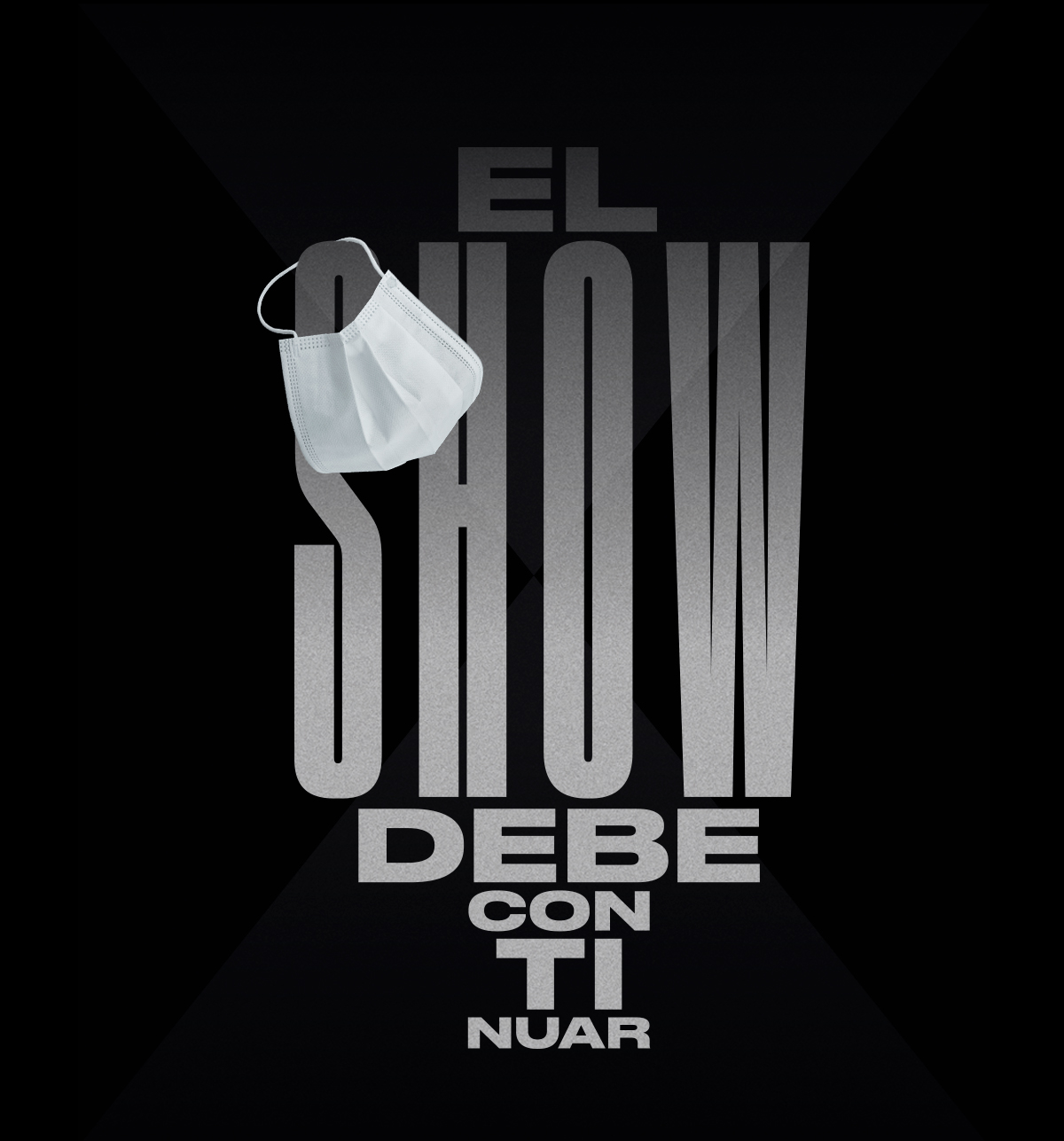 EL
SHOW
DEBE
CON
TI
NUAR