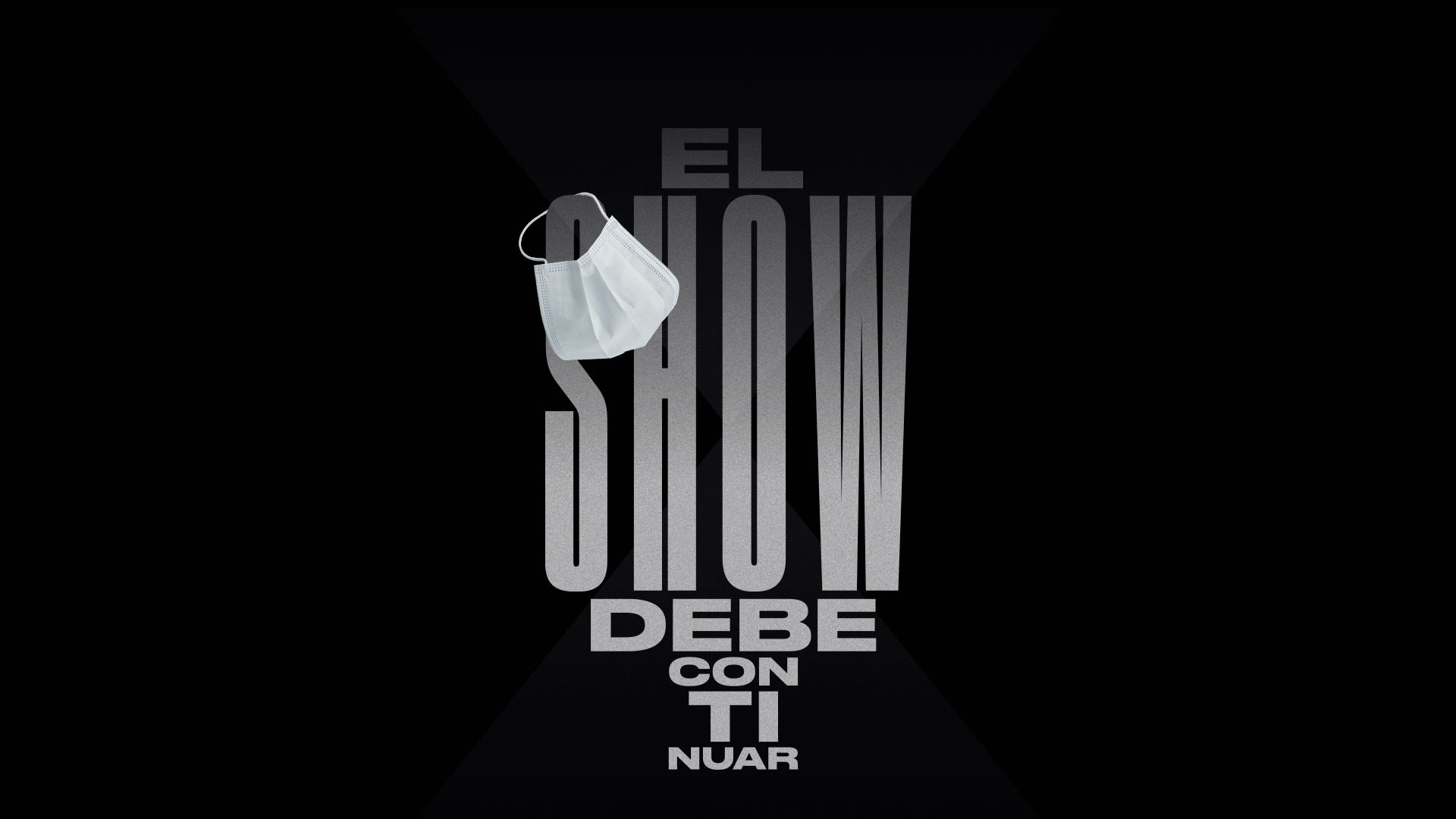 EL
SHOW
DEBE
CON
TI
NUAR