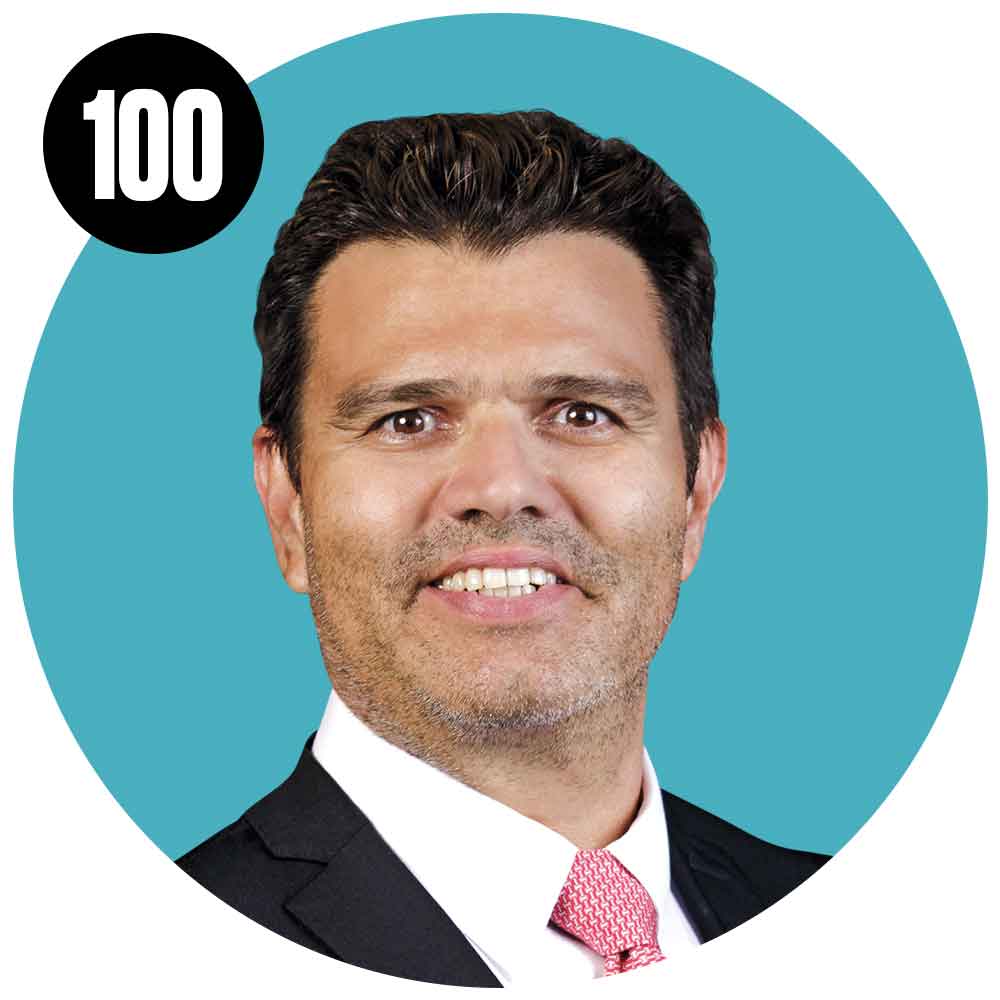 100