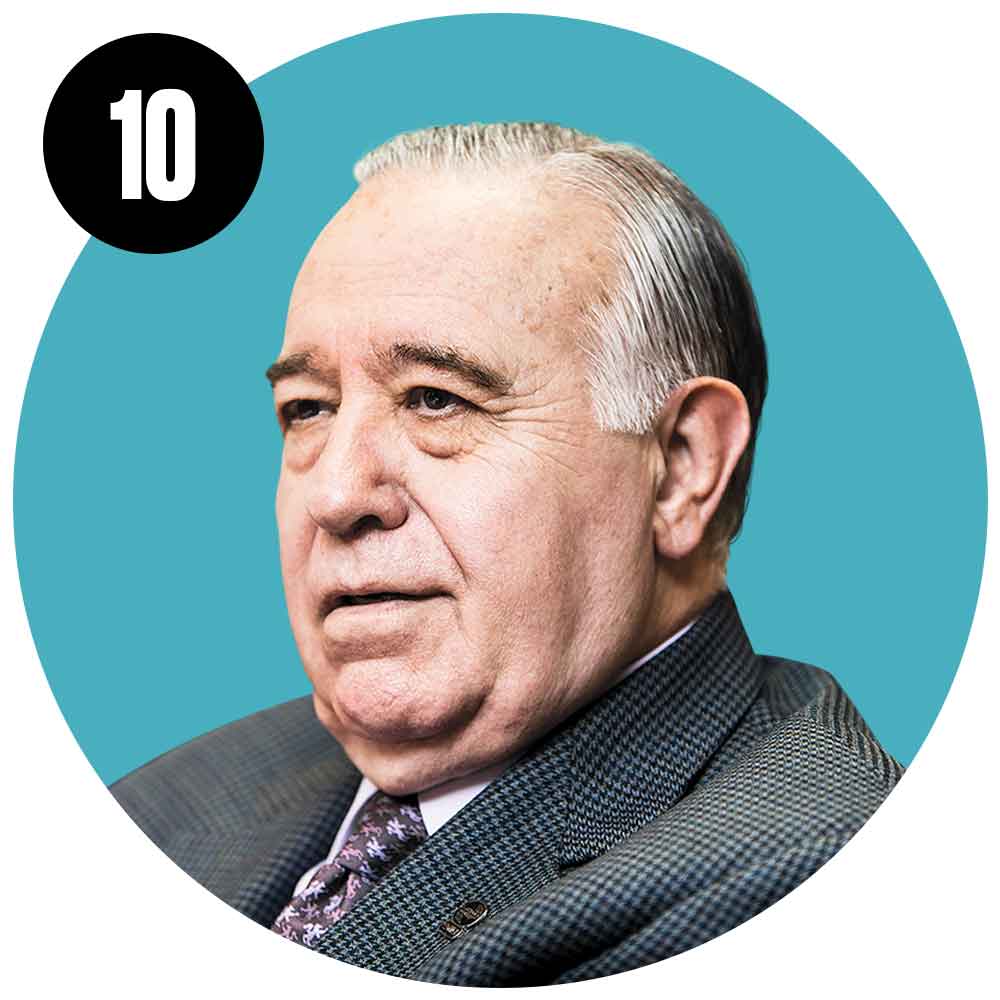 10