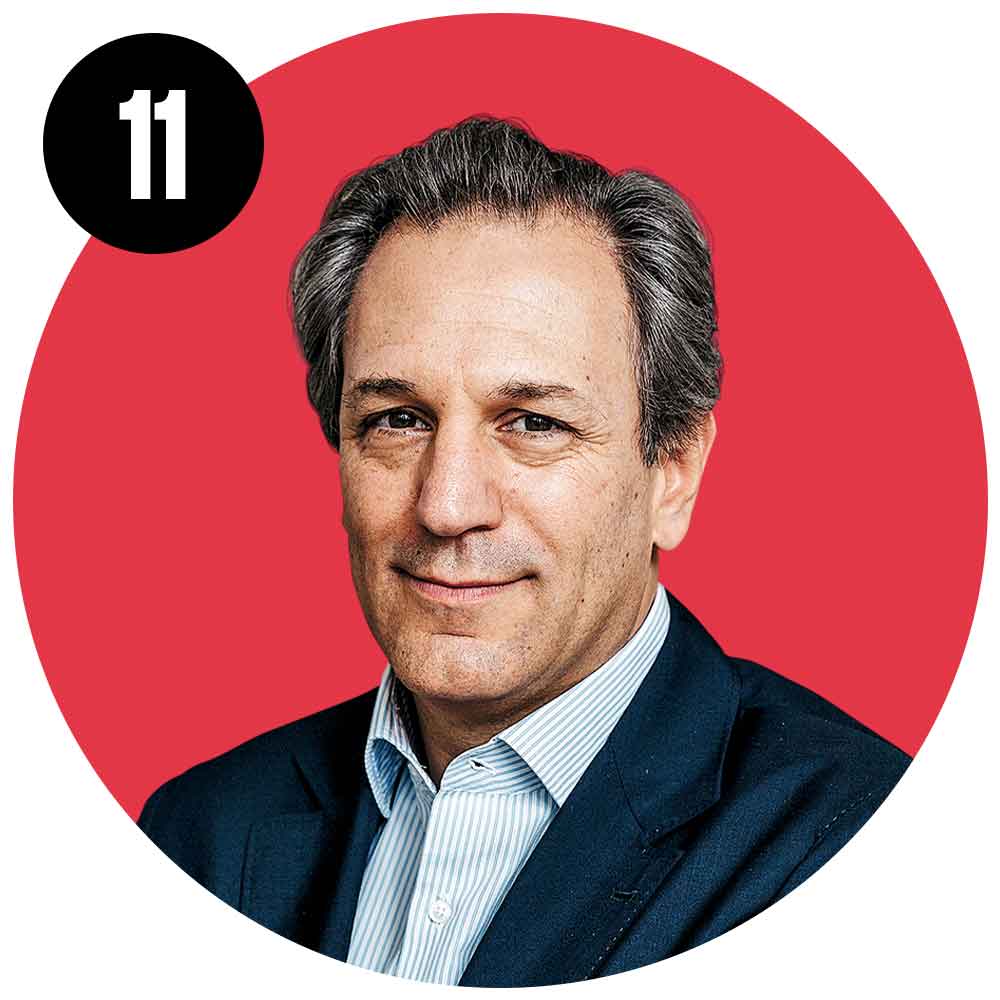 11