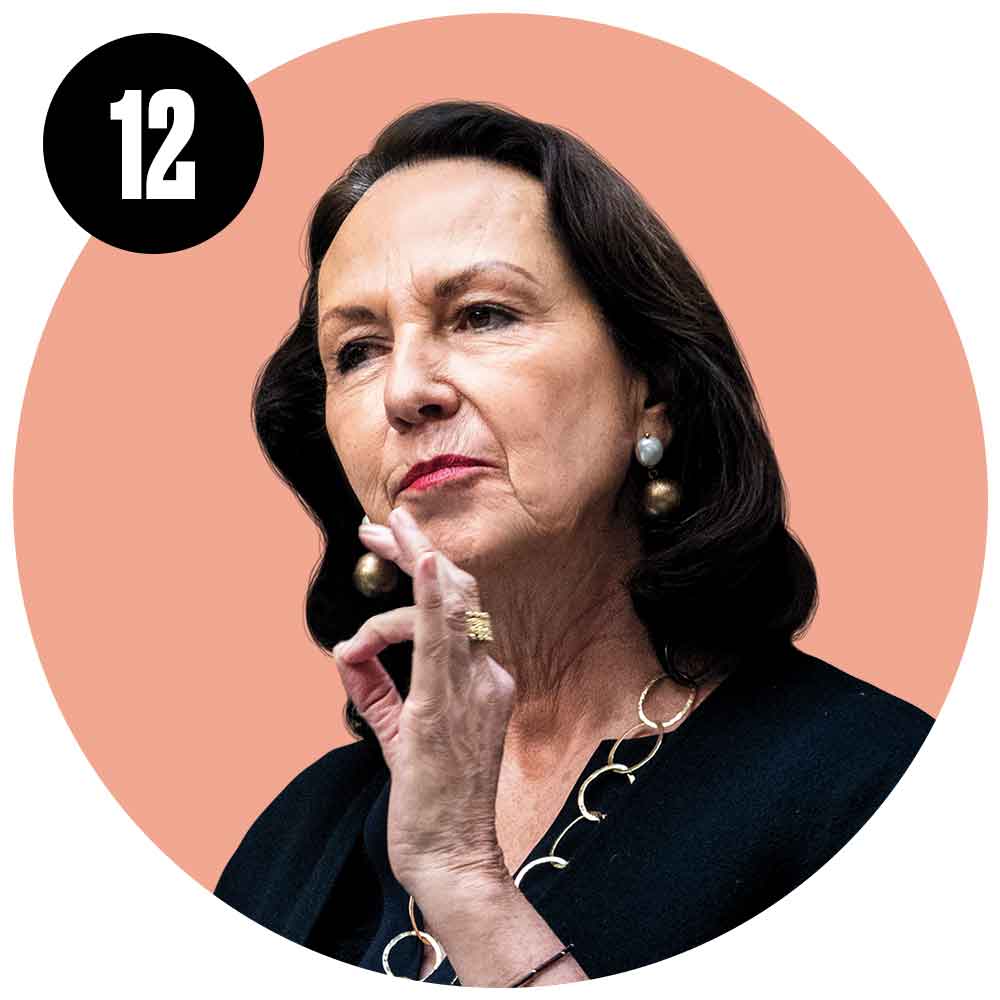 12