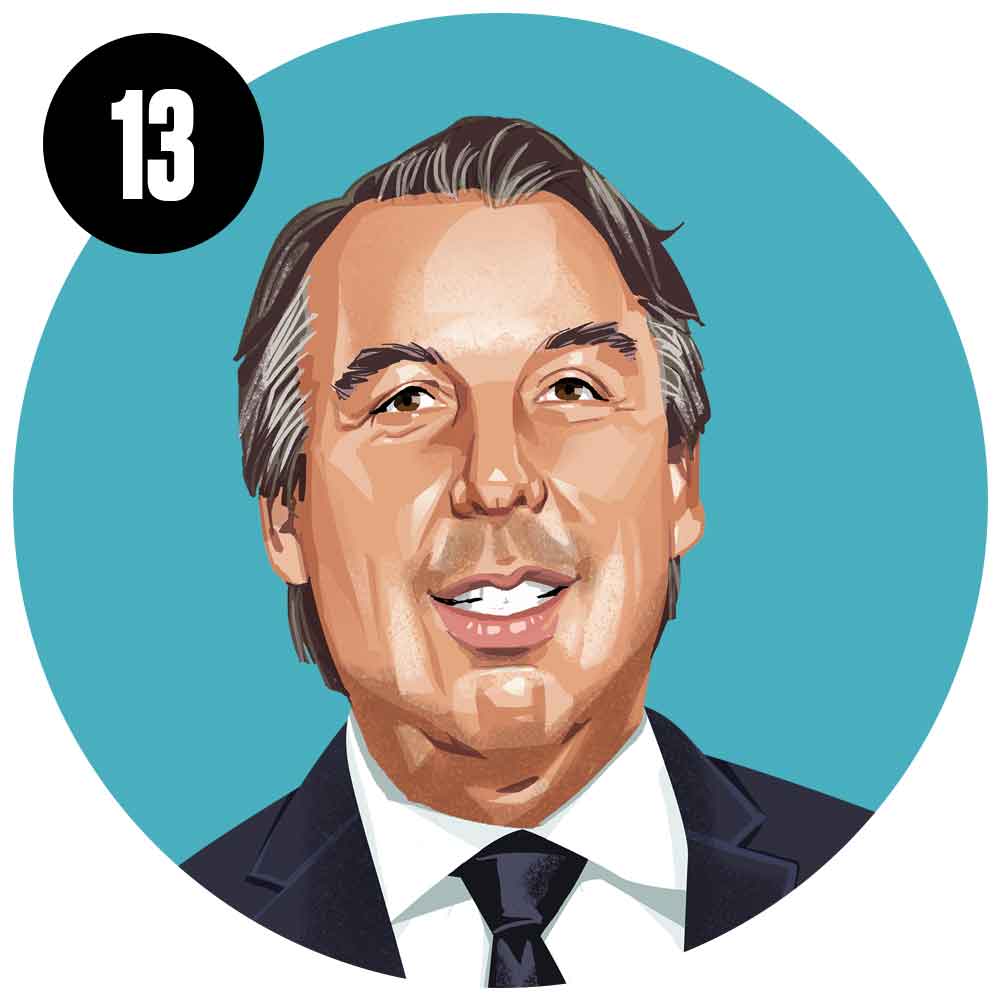 13