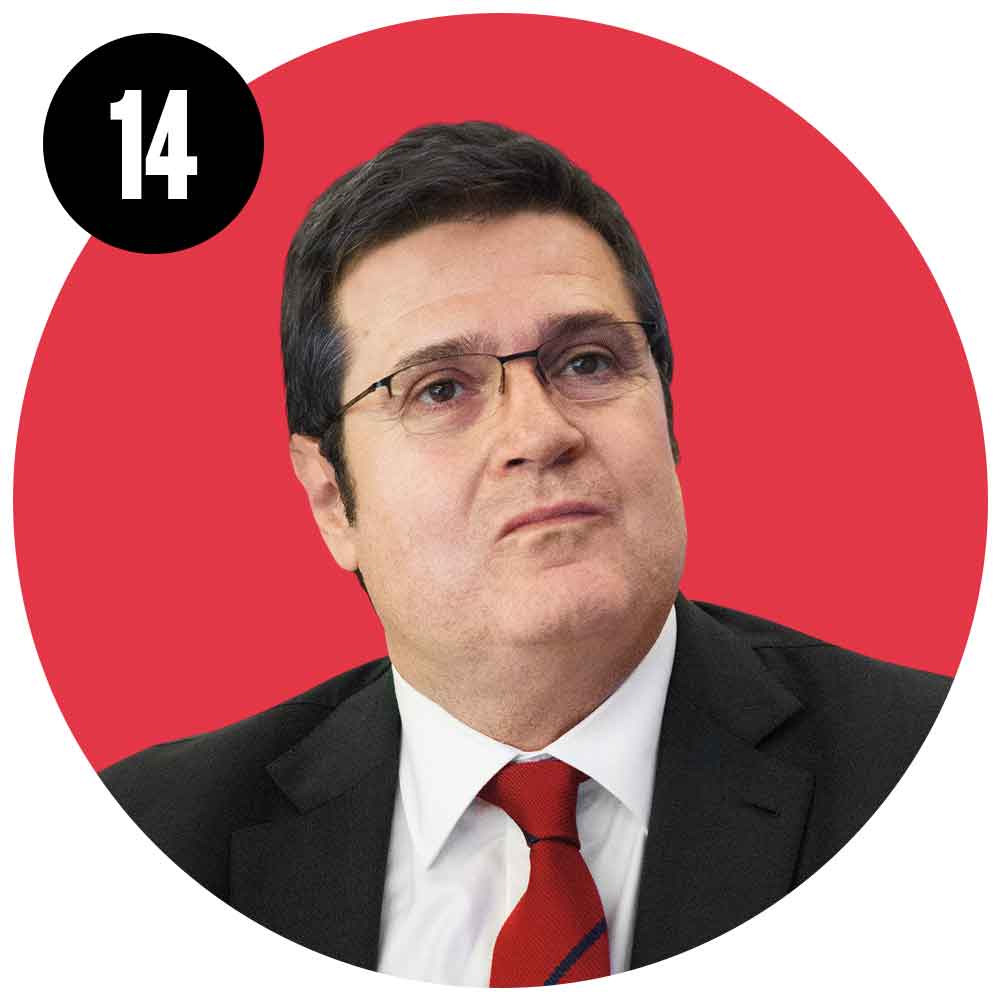 14