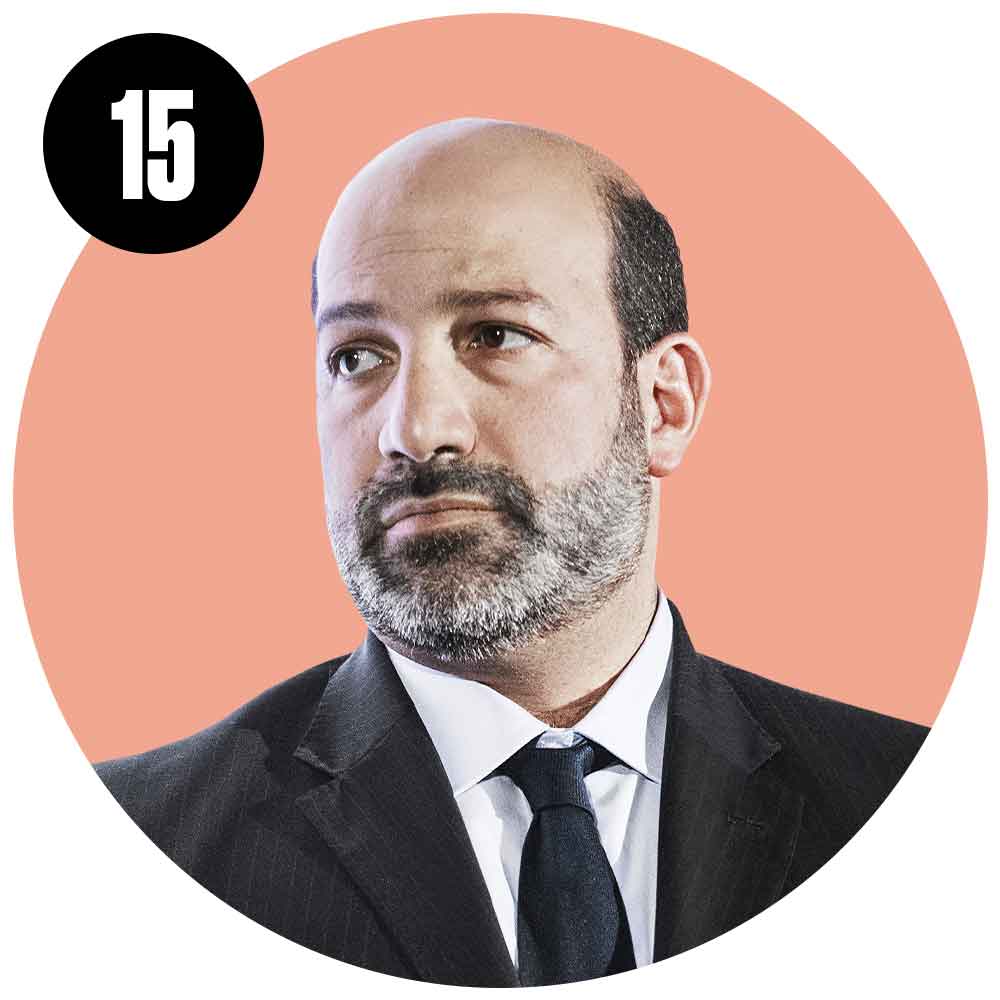 15