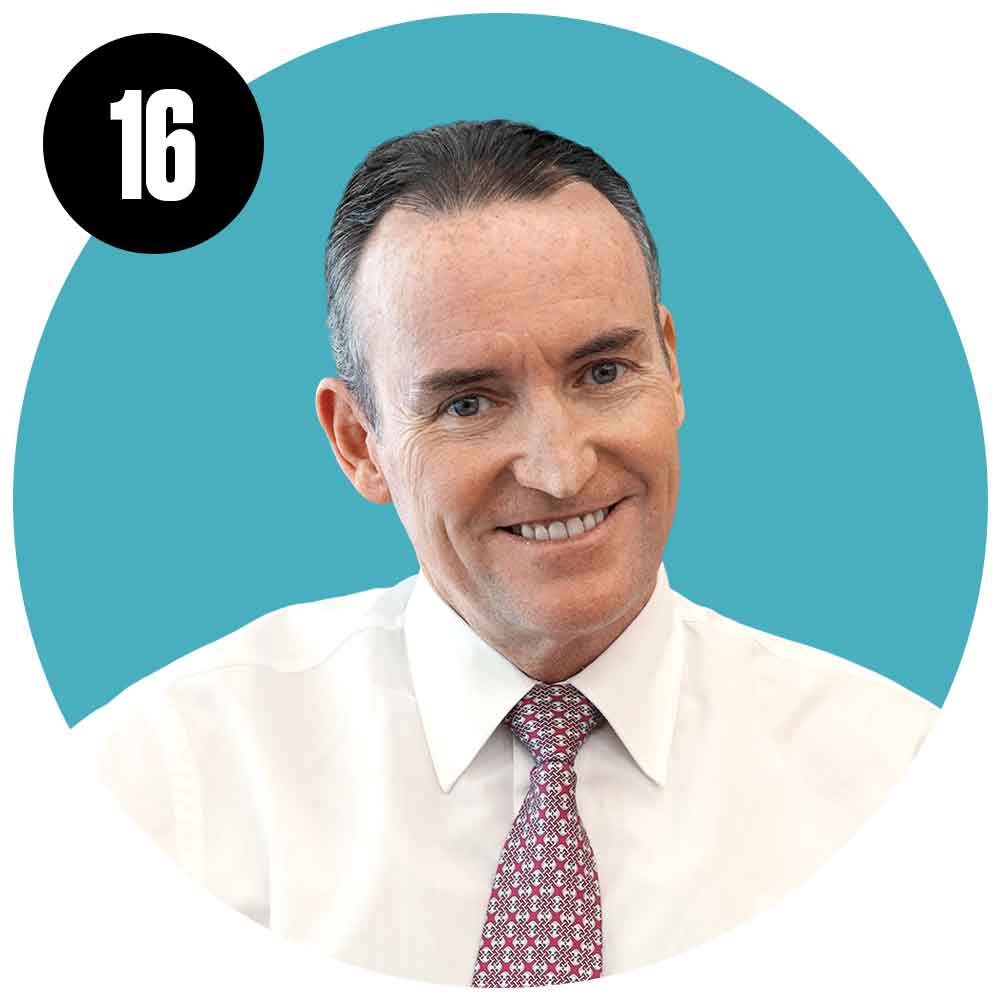 16