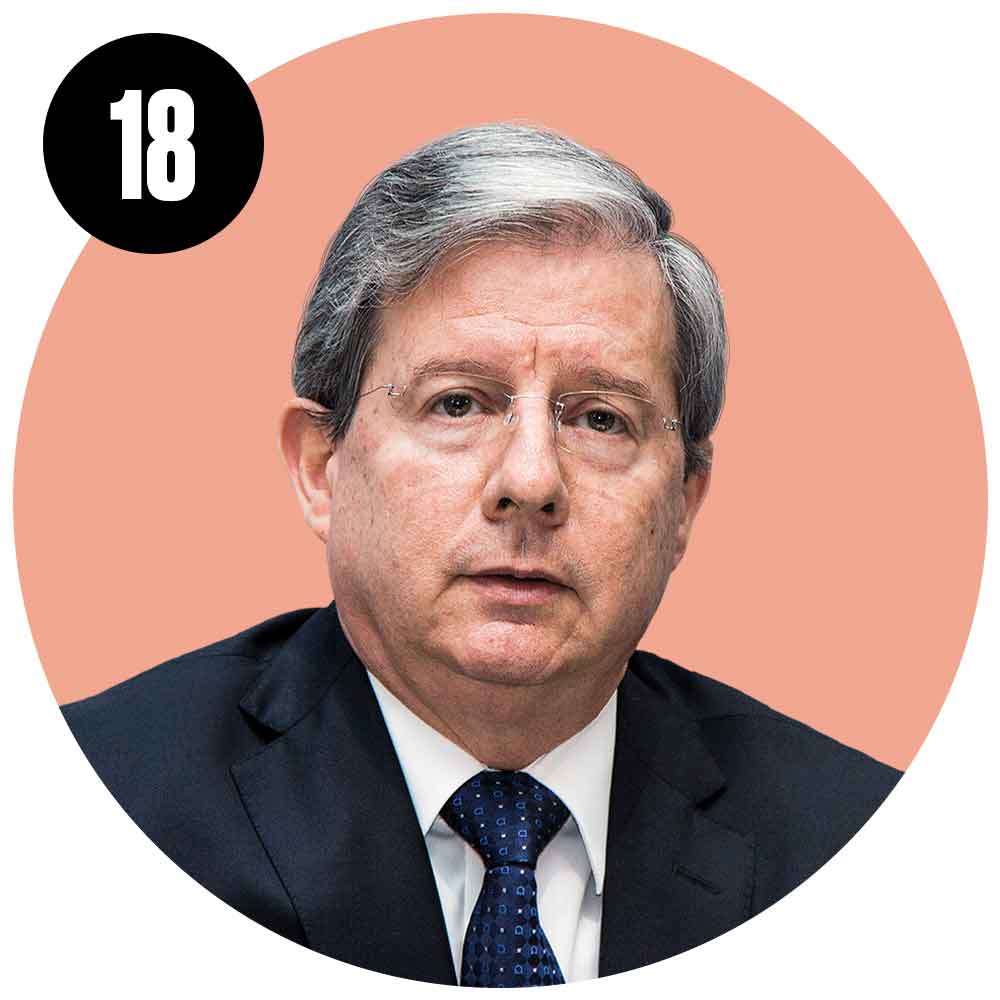 18