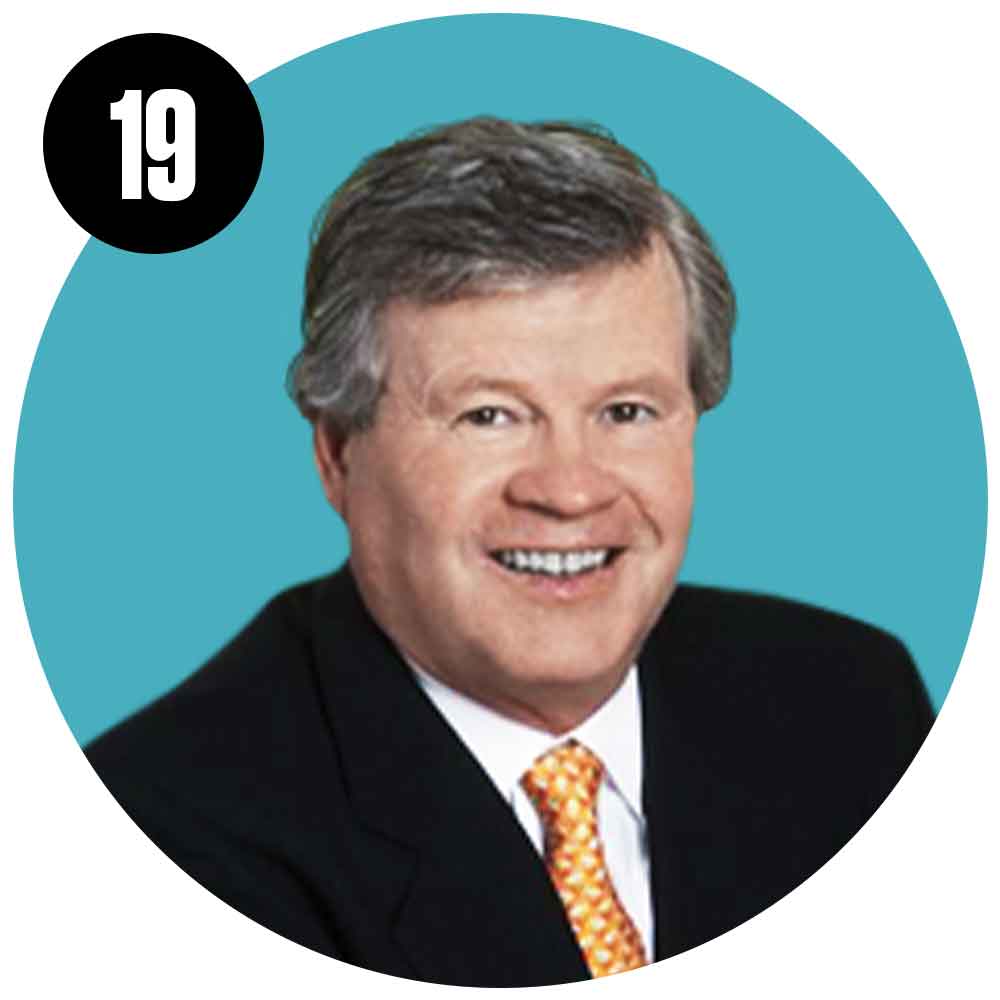 19