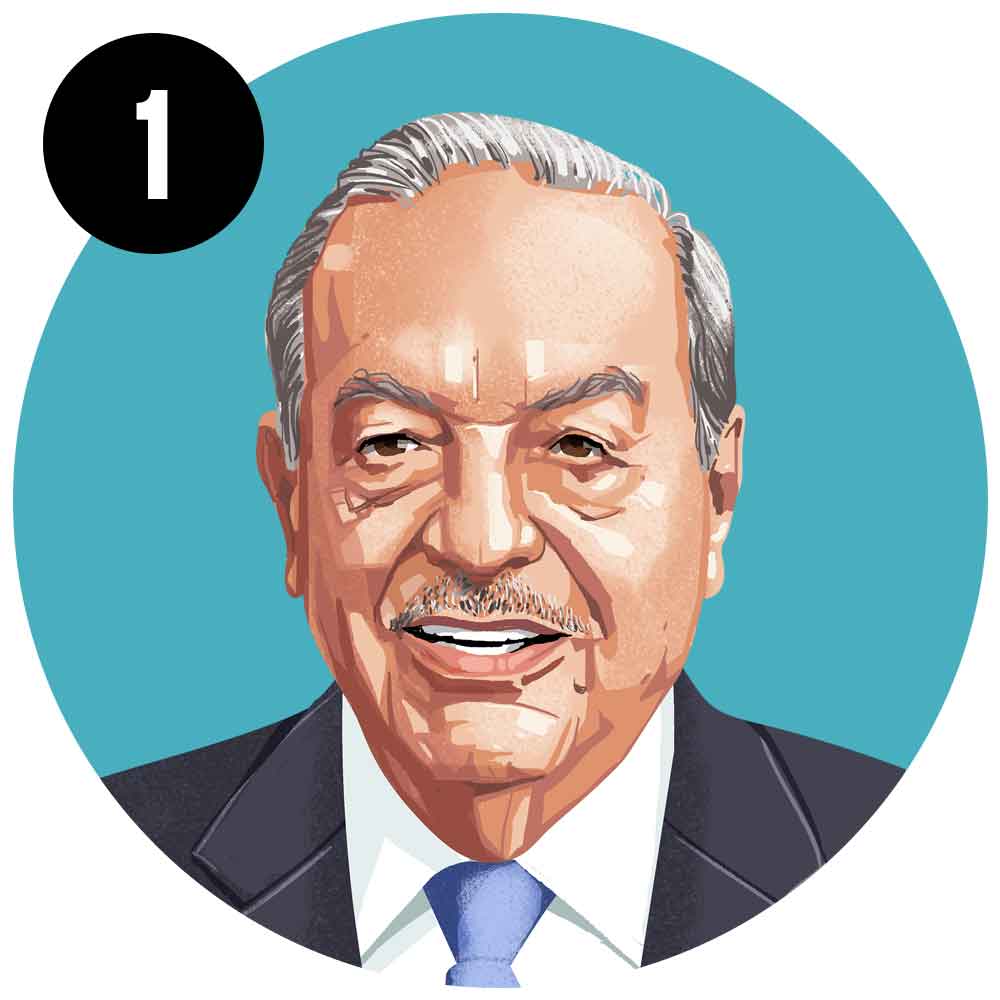 1