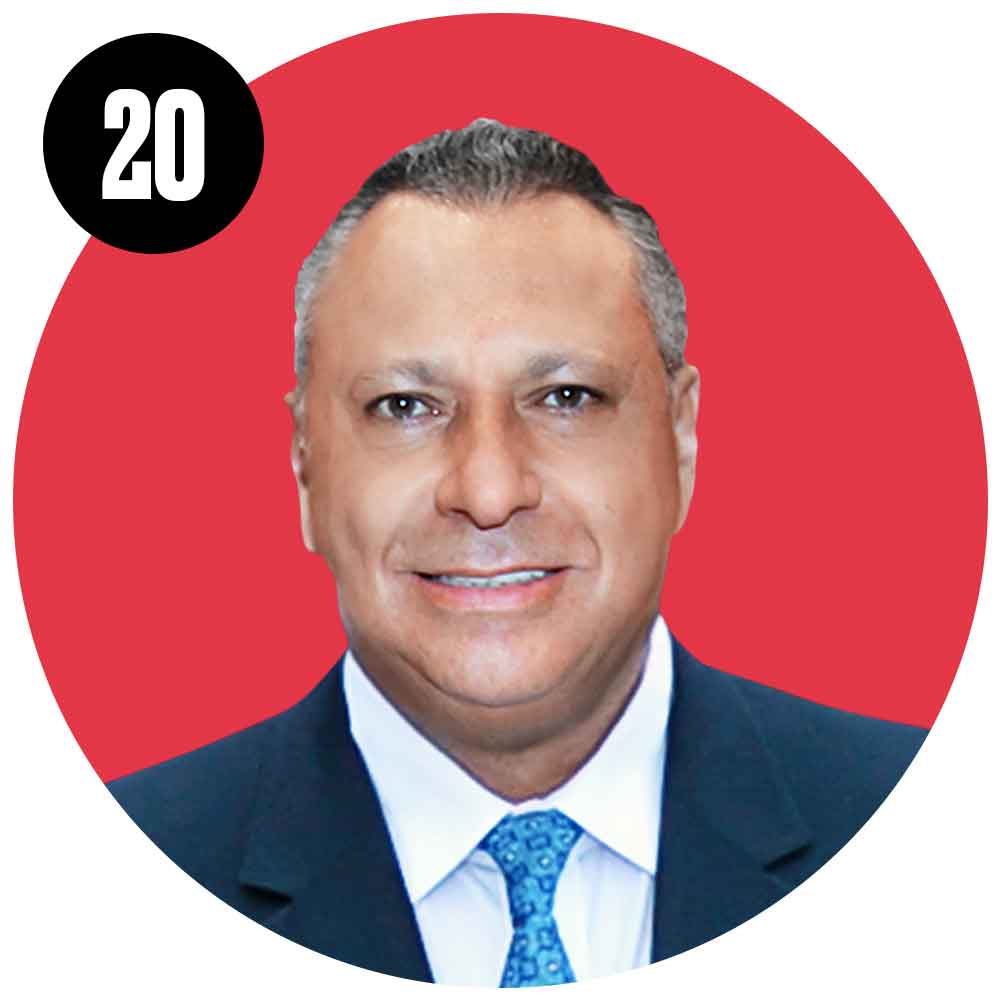 20