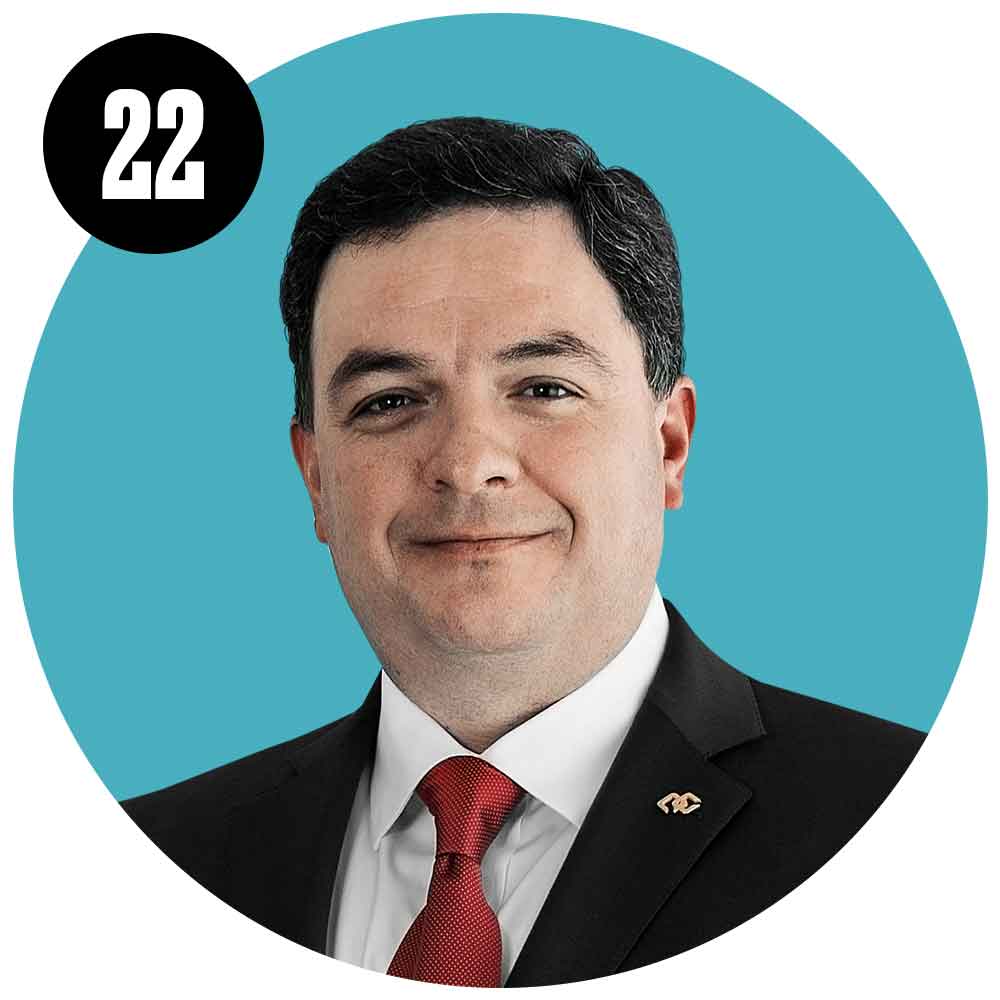 22