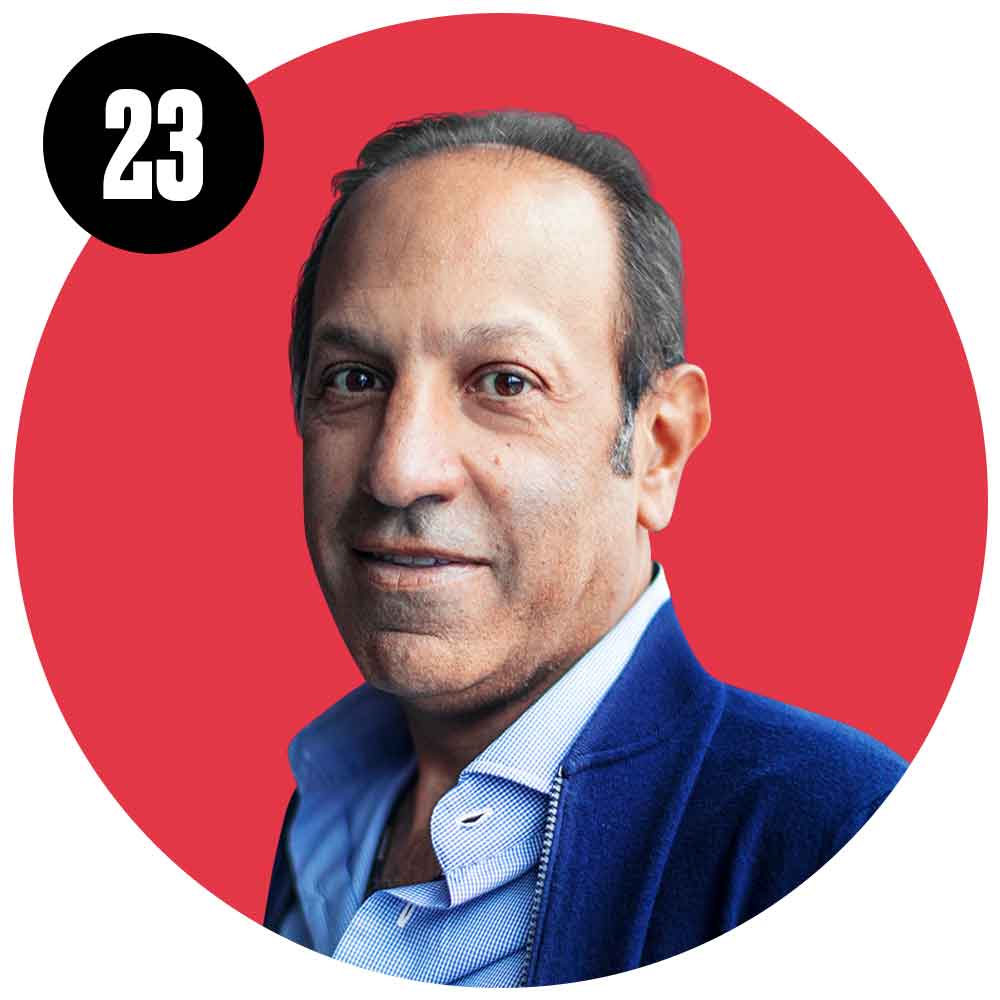 23