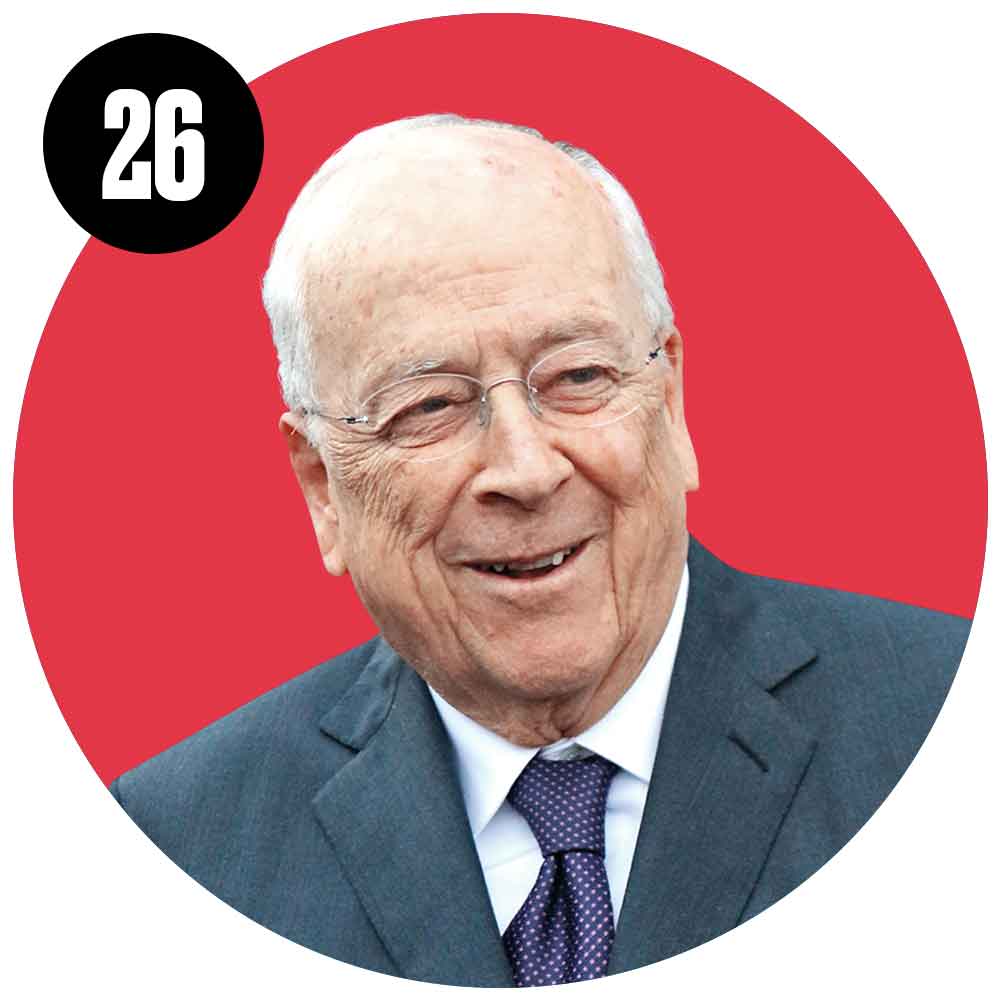 26