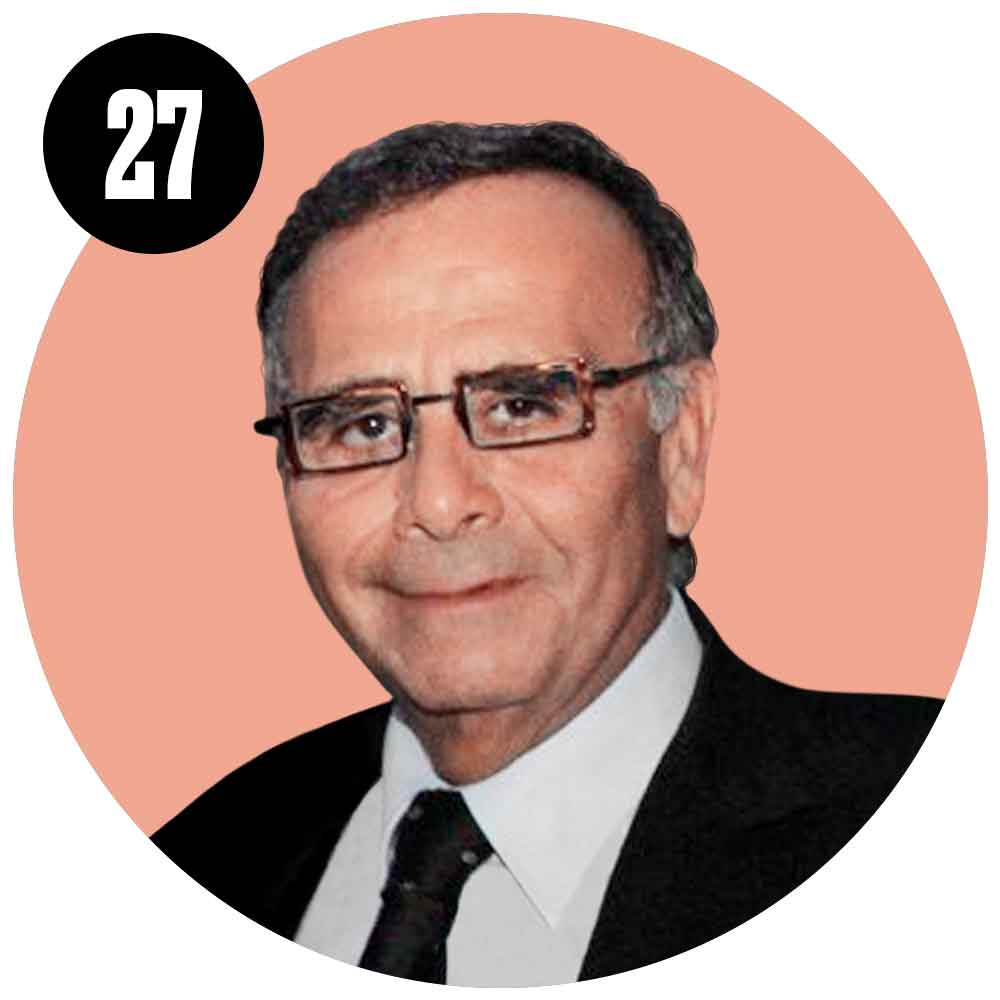 27