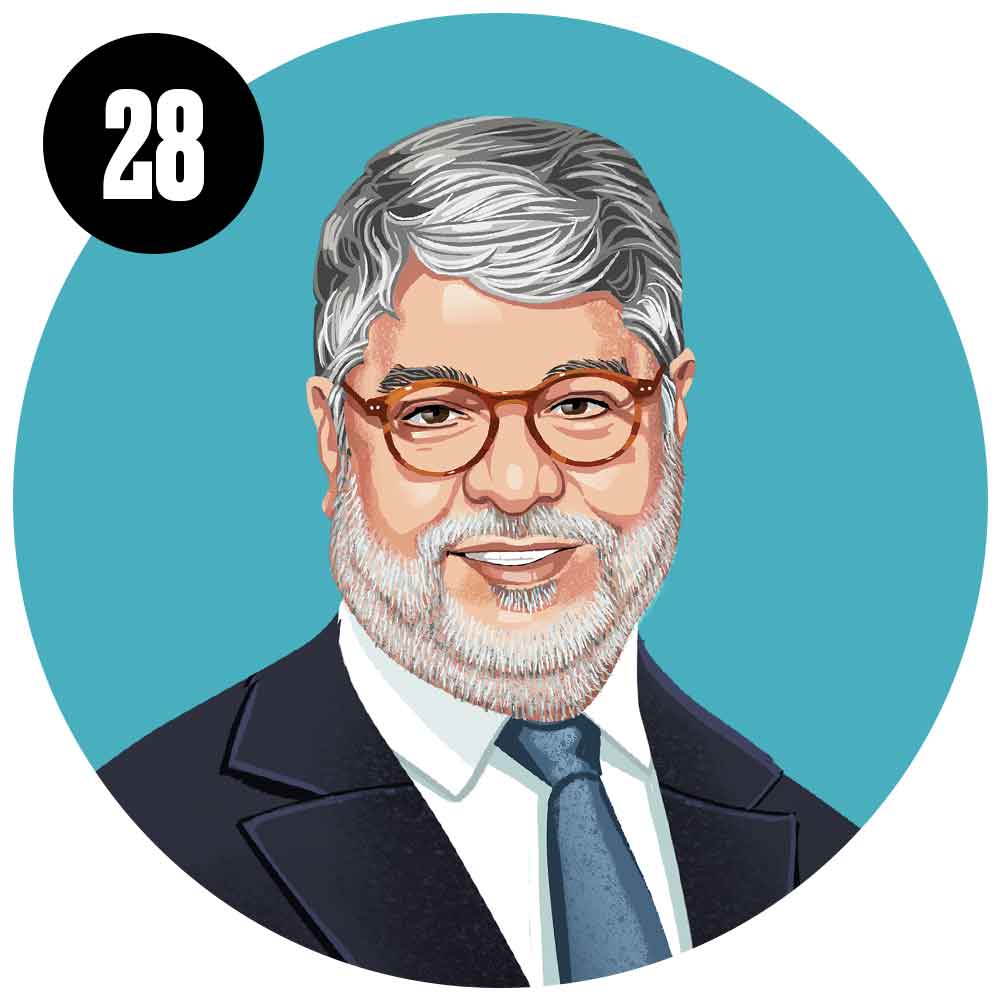 28