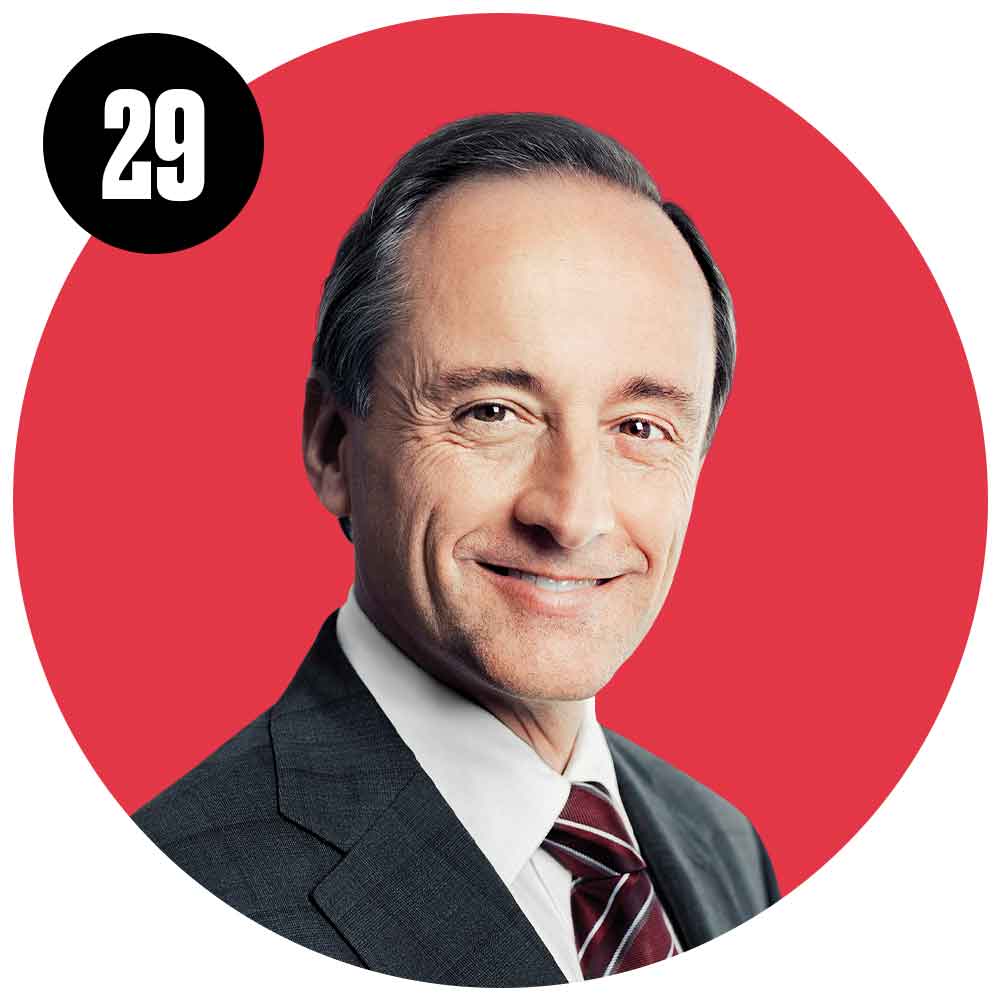 29