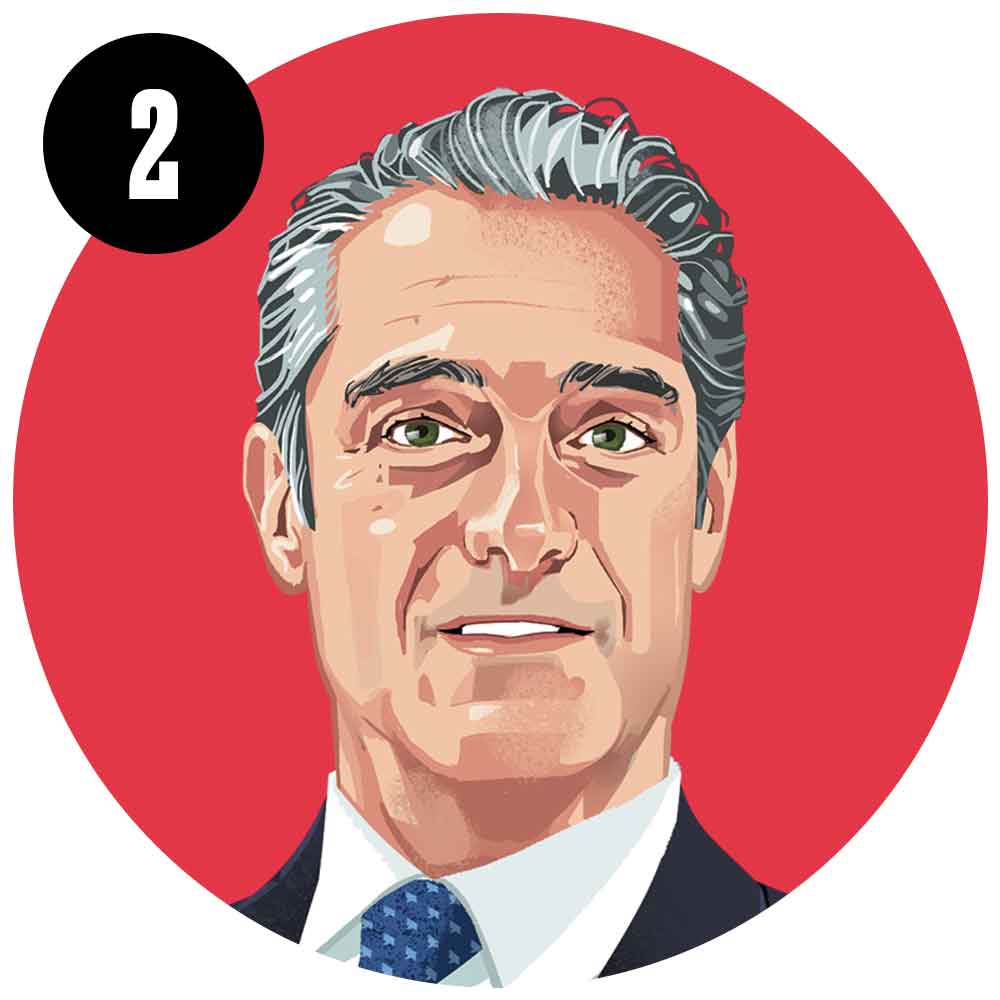 2