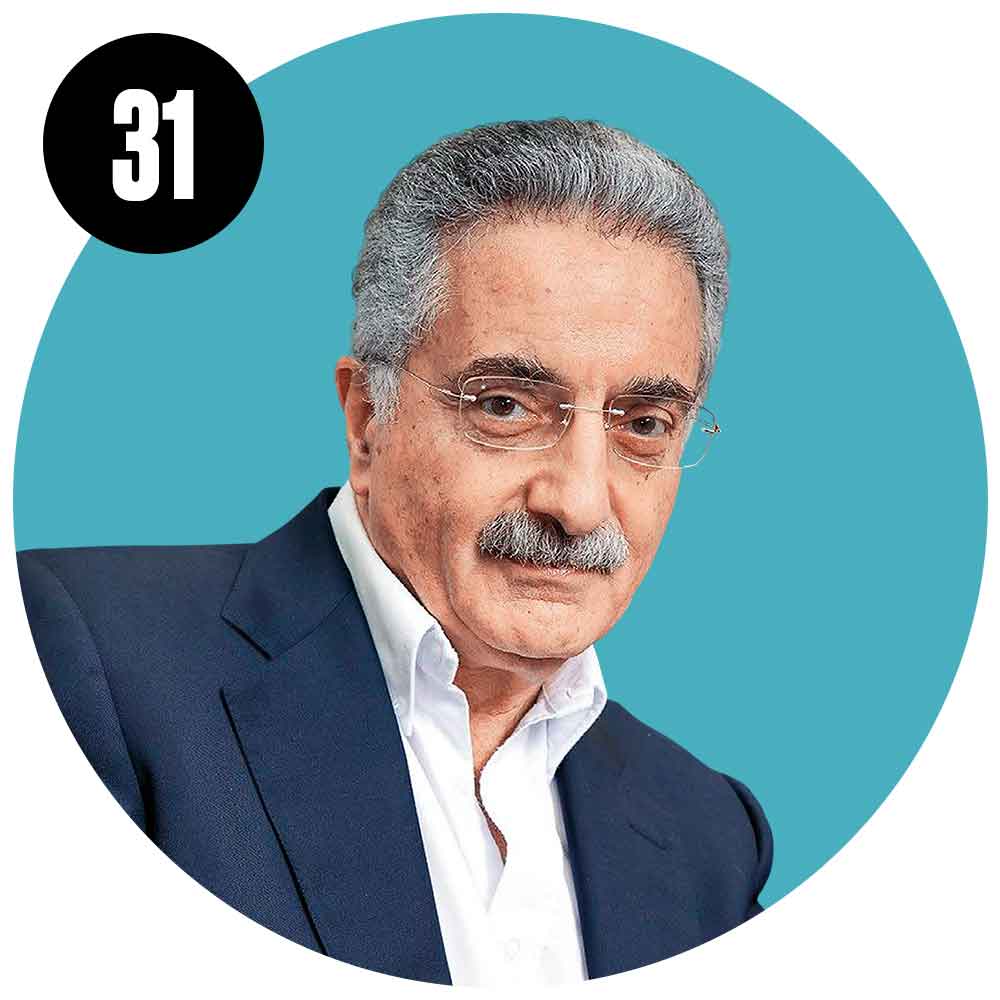 31