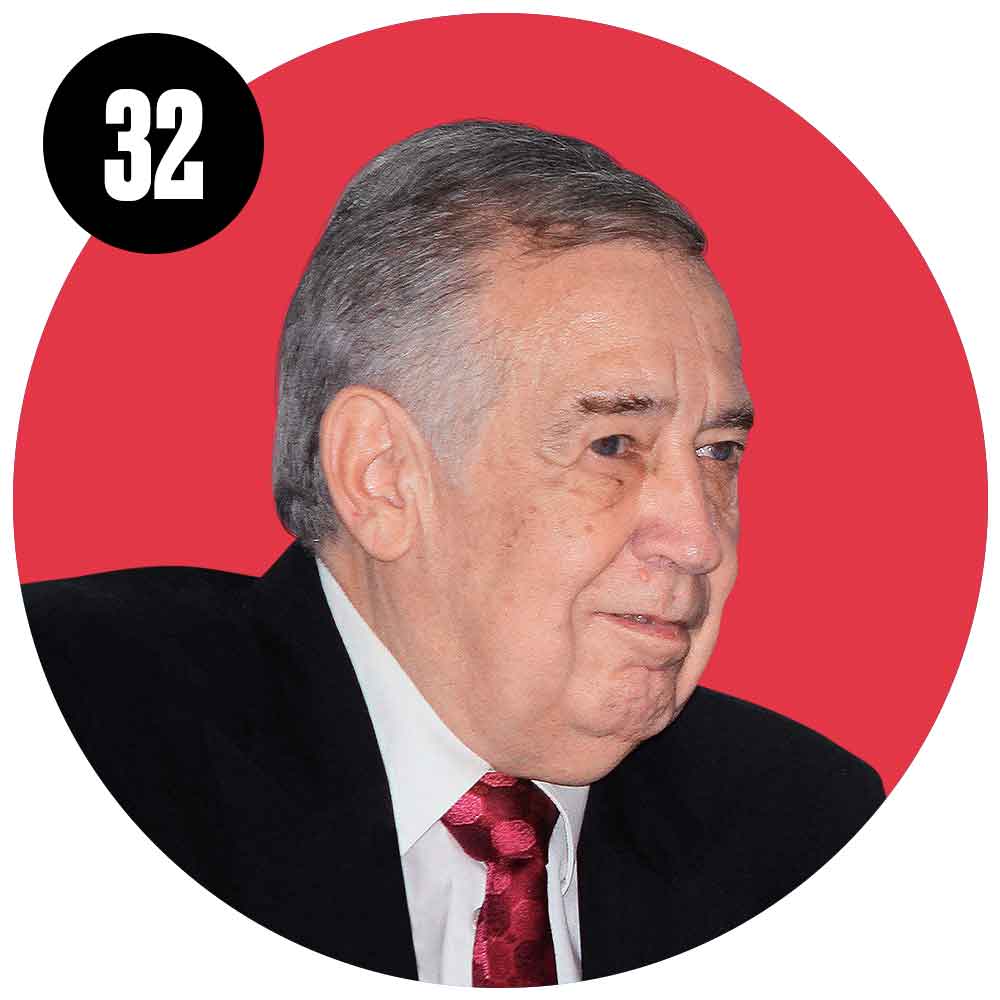 32