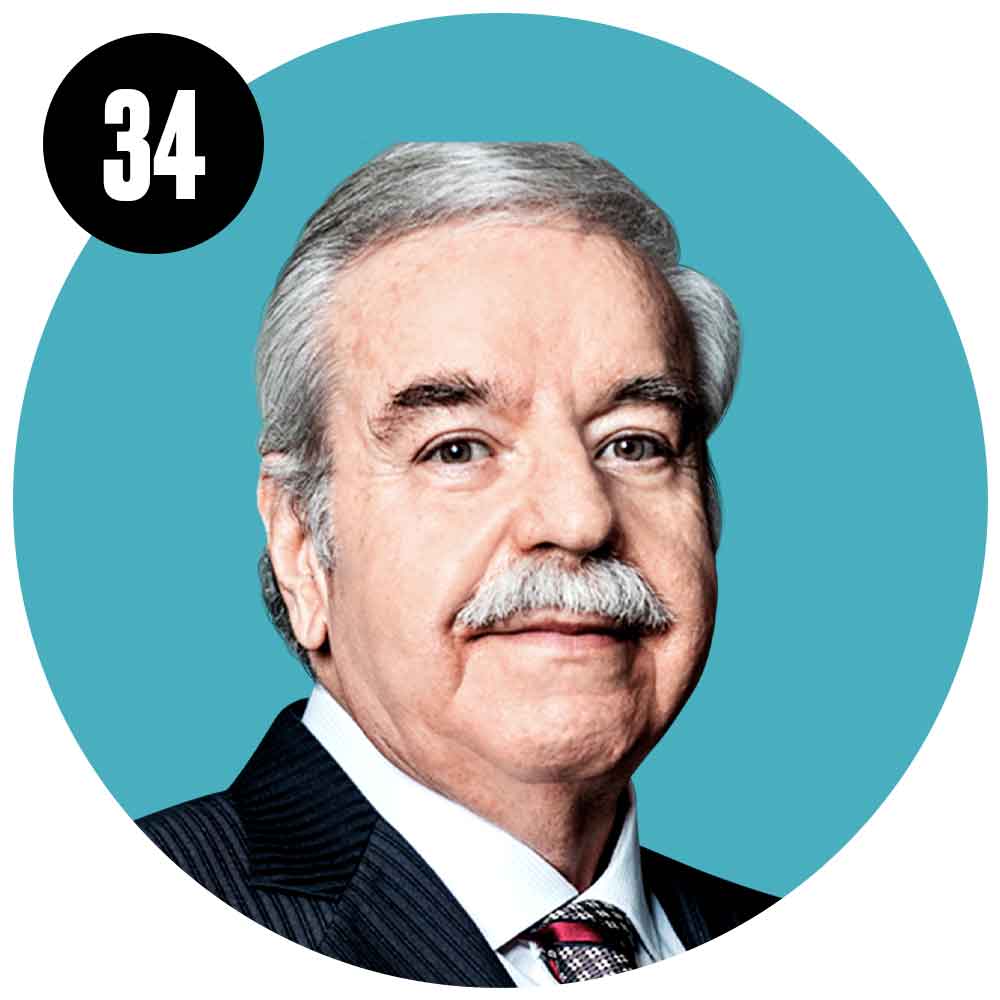 34