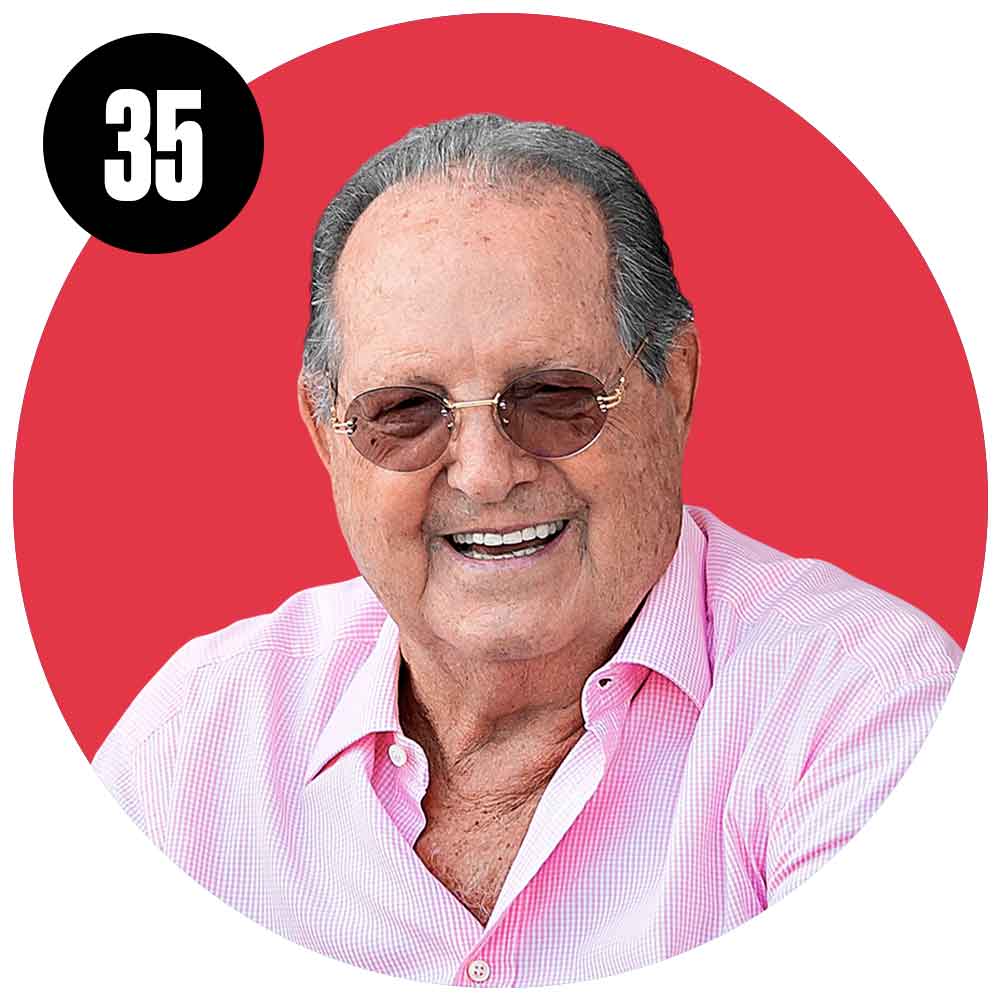 35