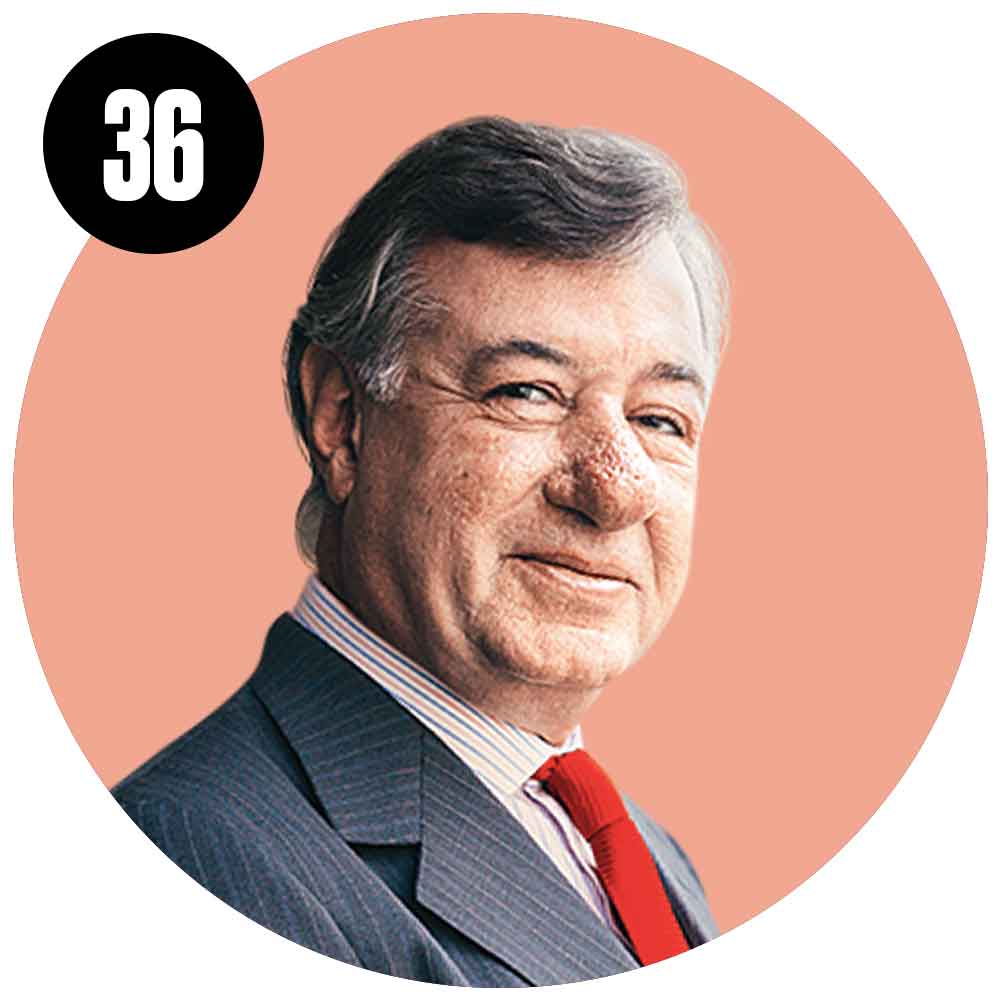 36