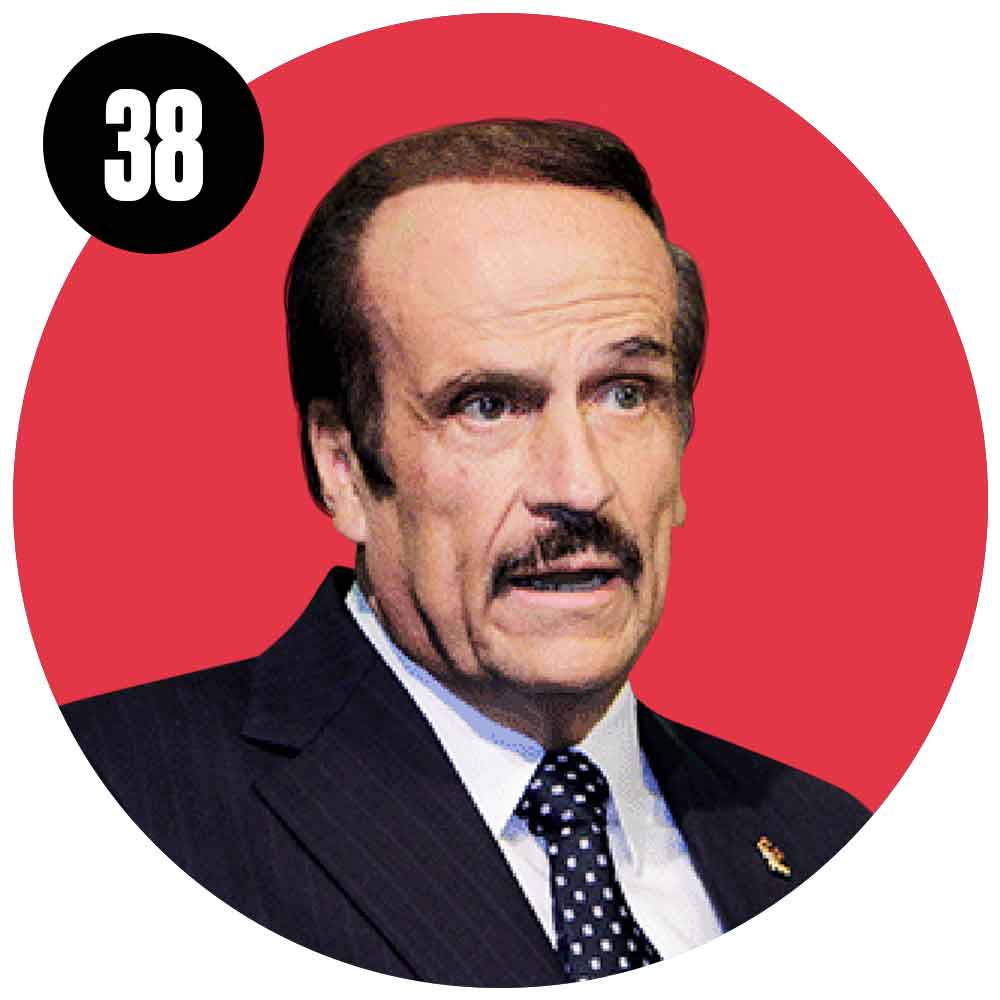 38