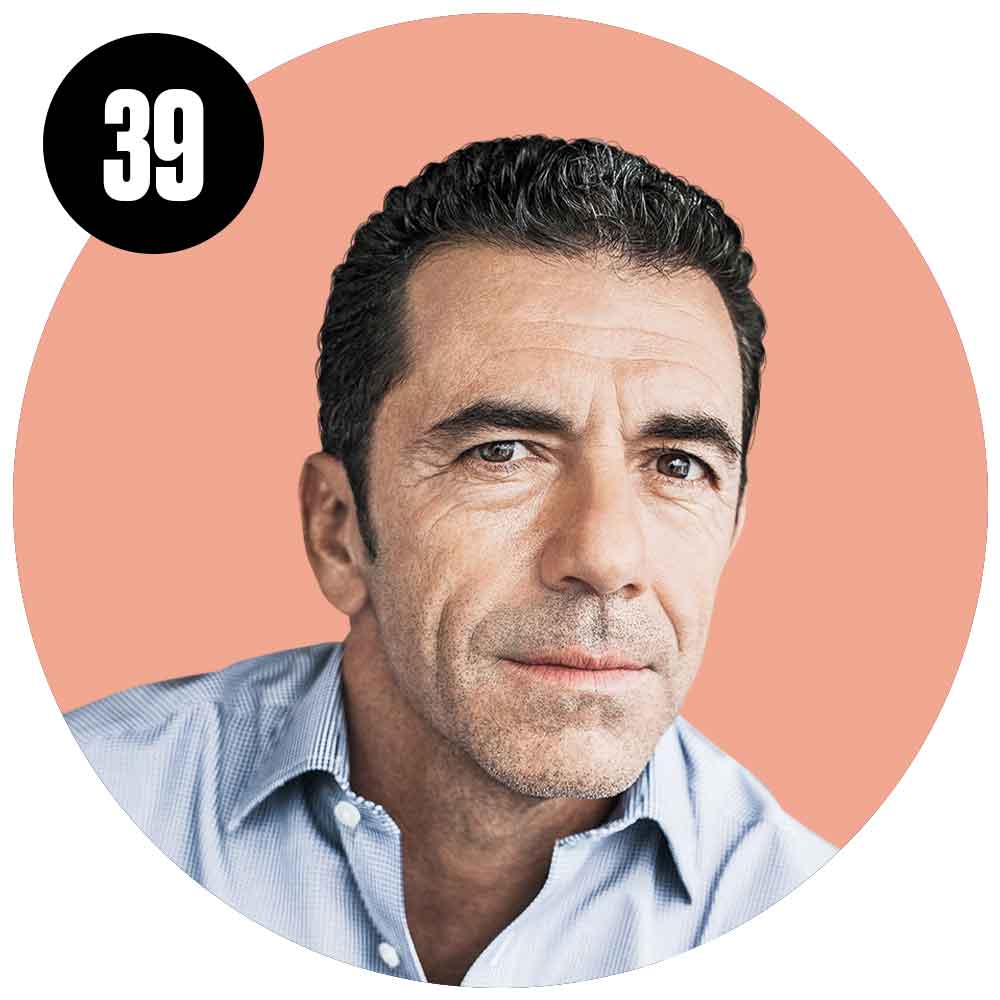 39