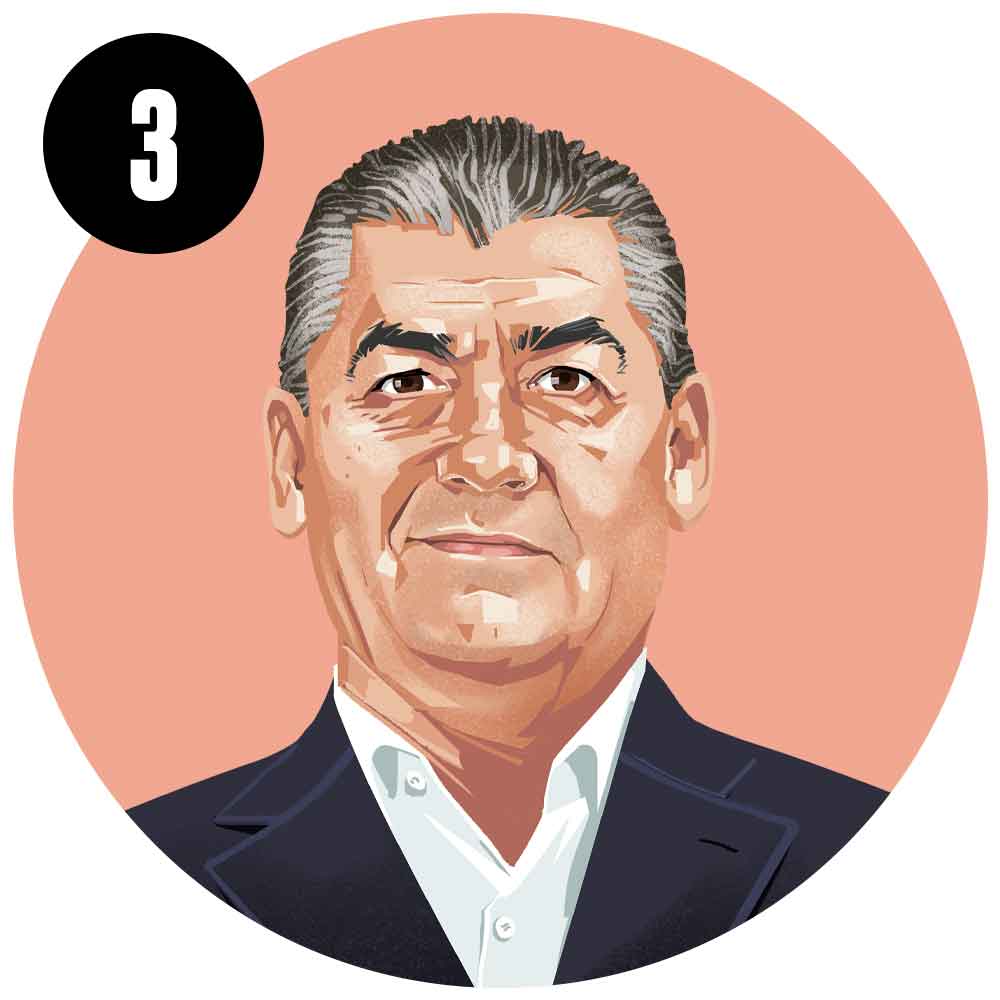 3