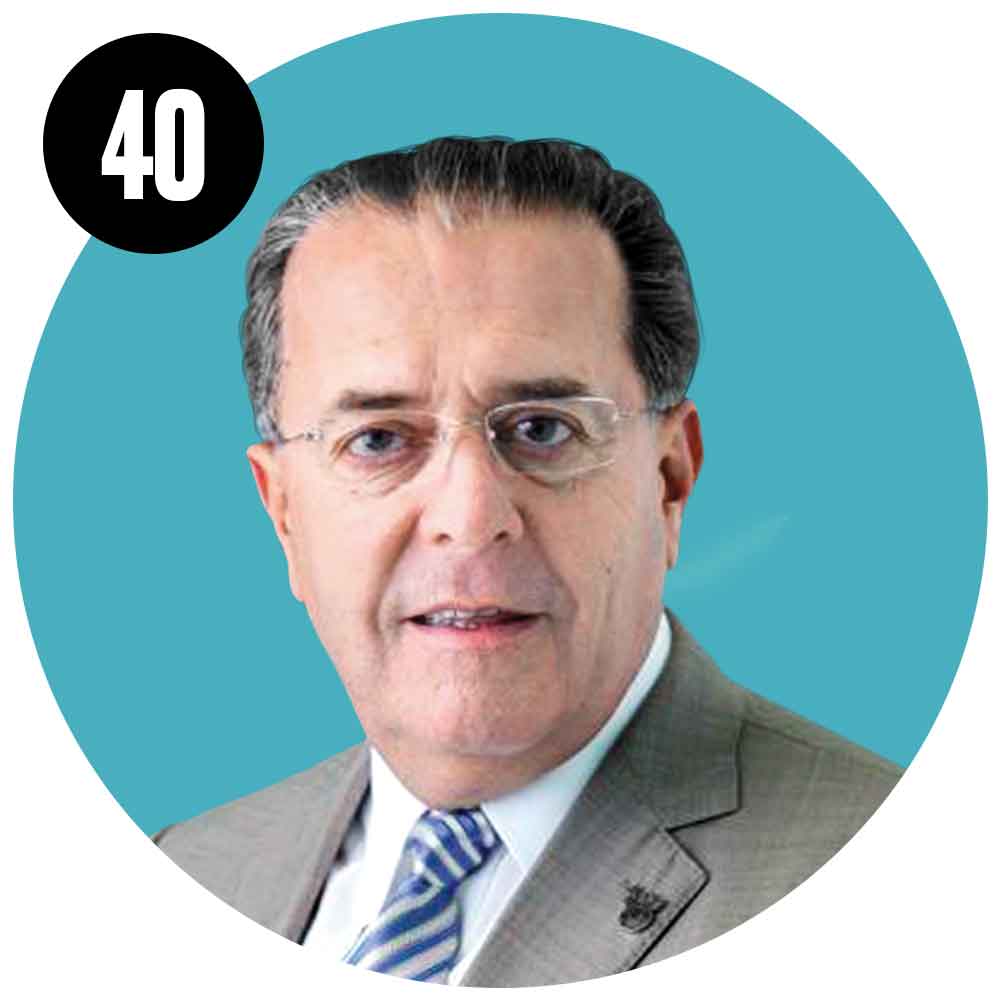 40