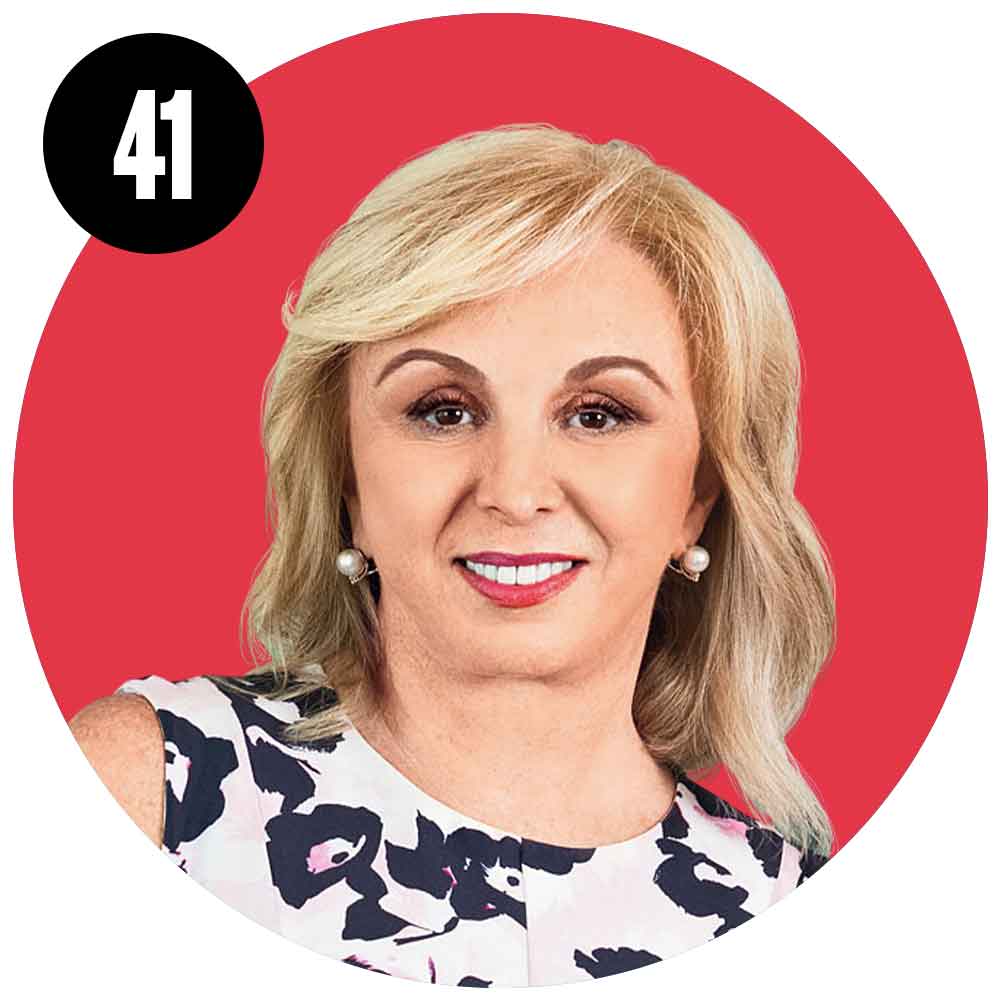 41