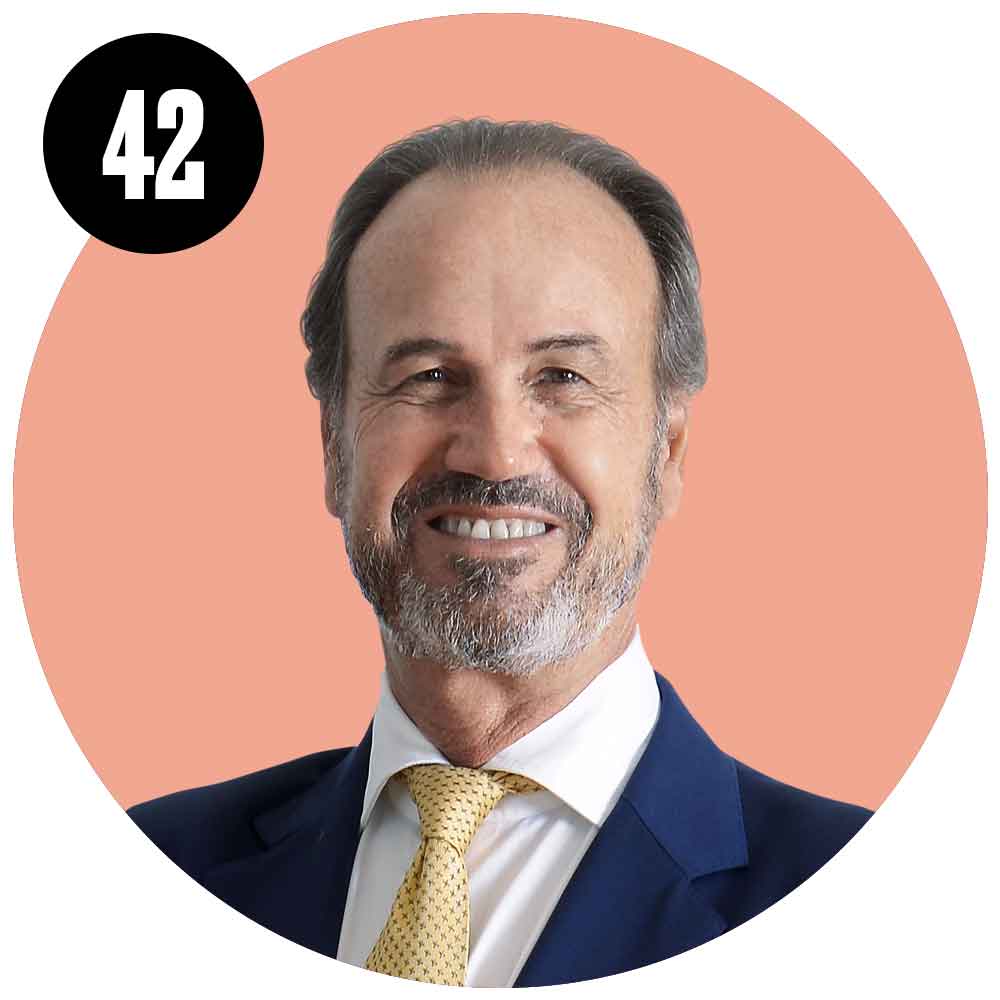 42