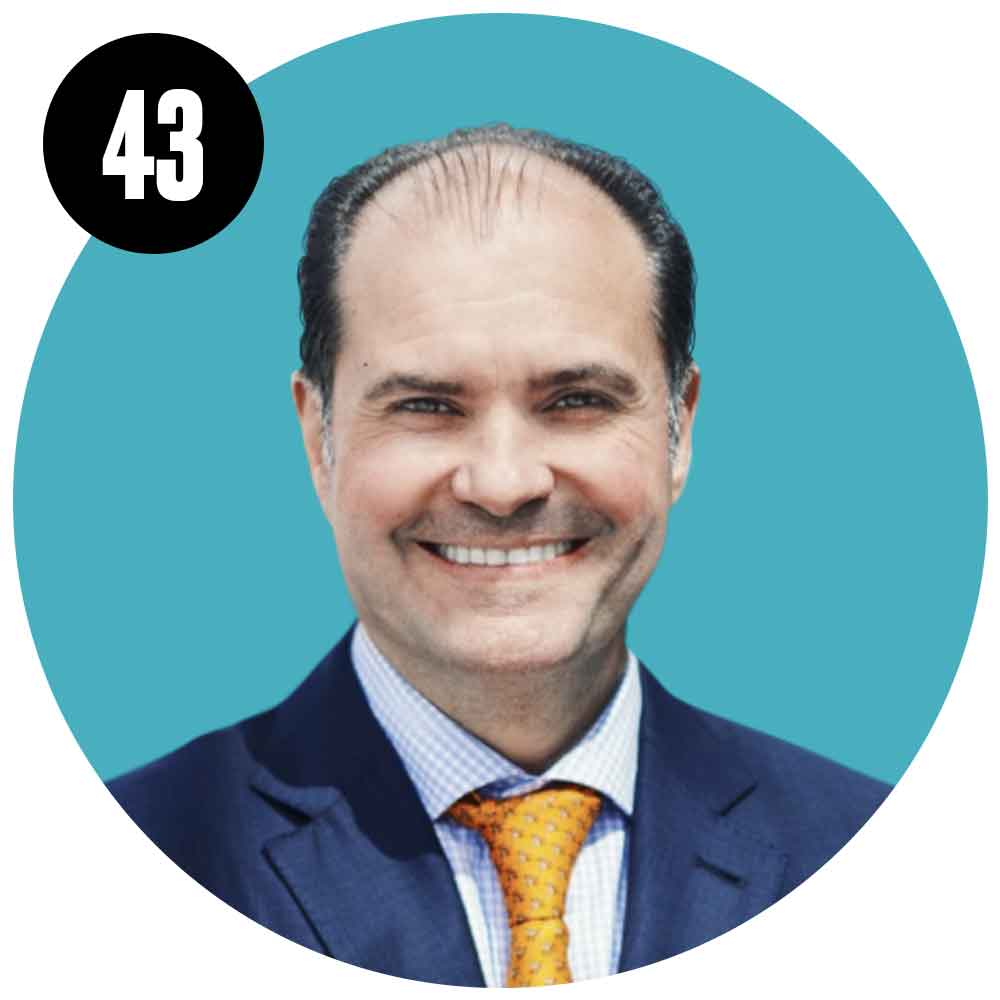 43