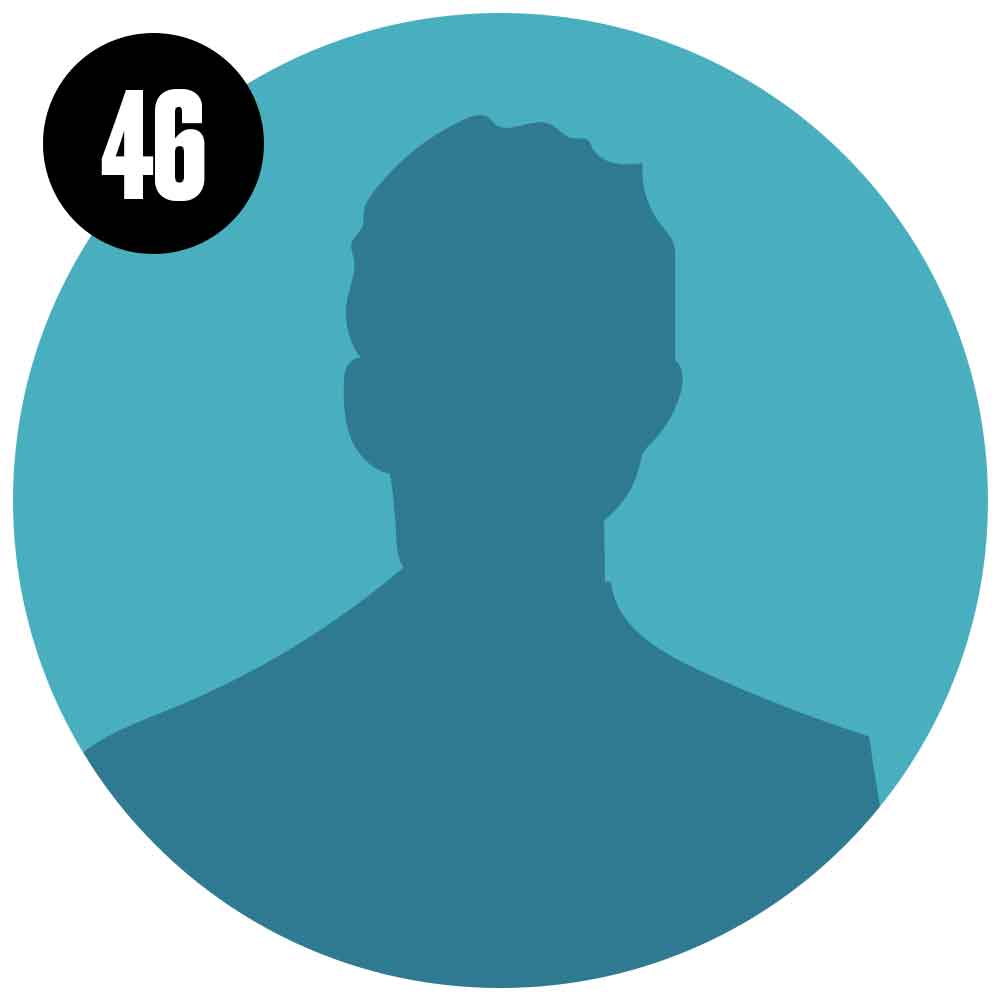 46