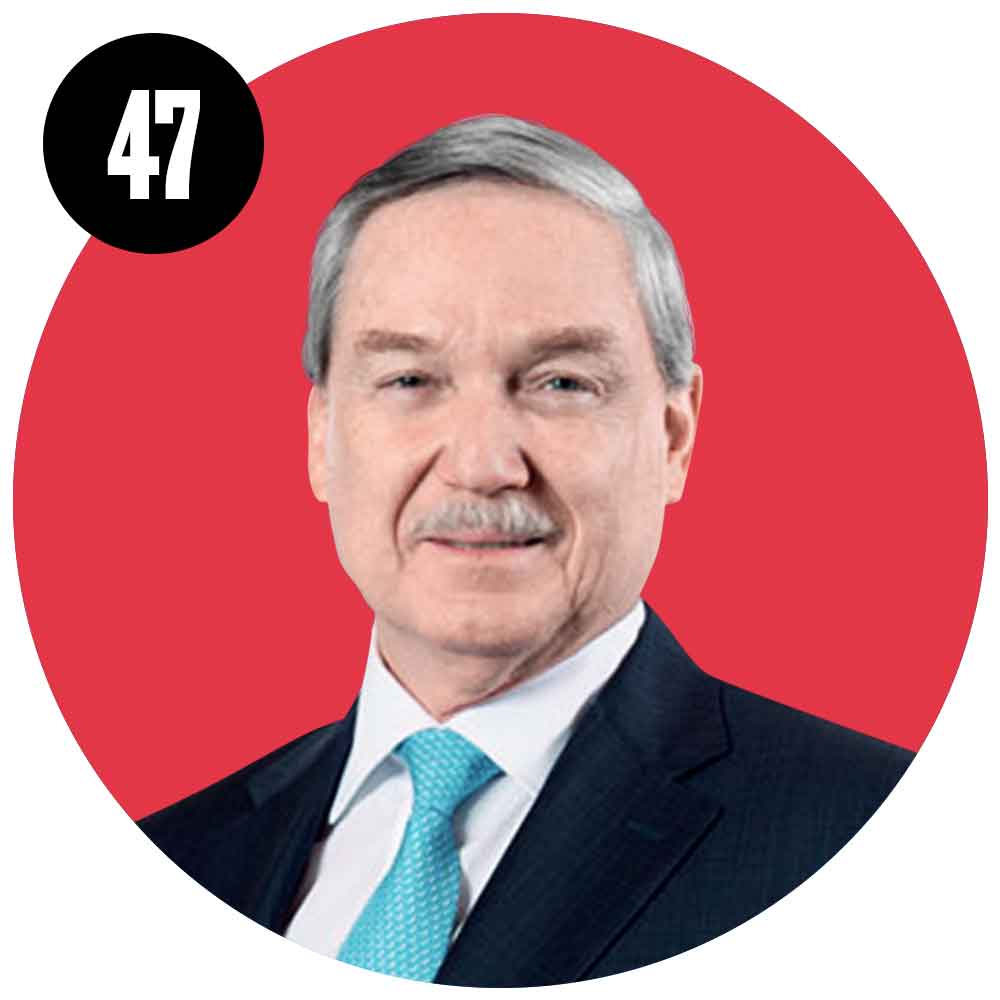 47