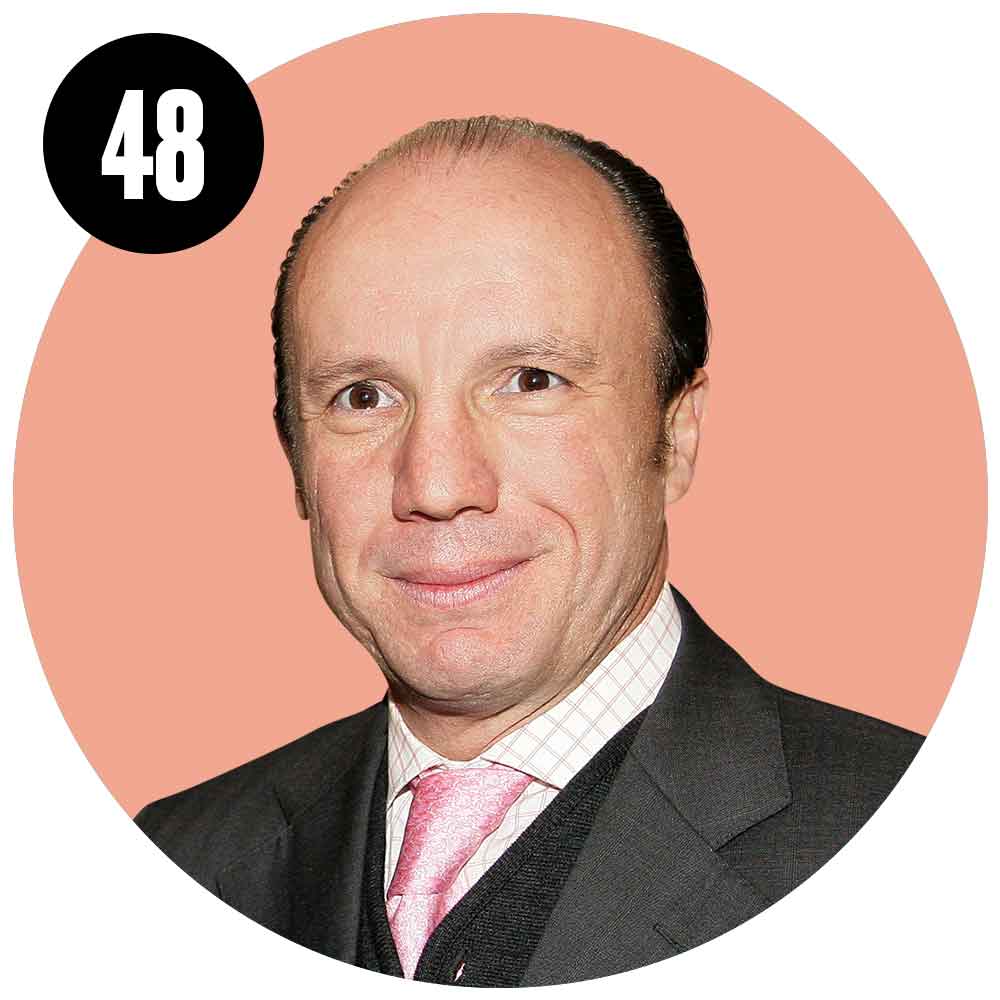 48