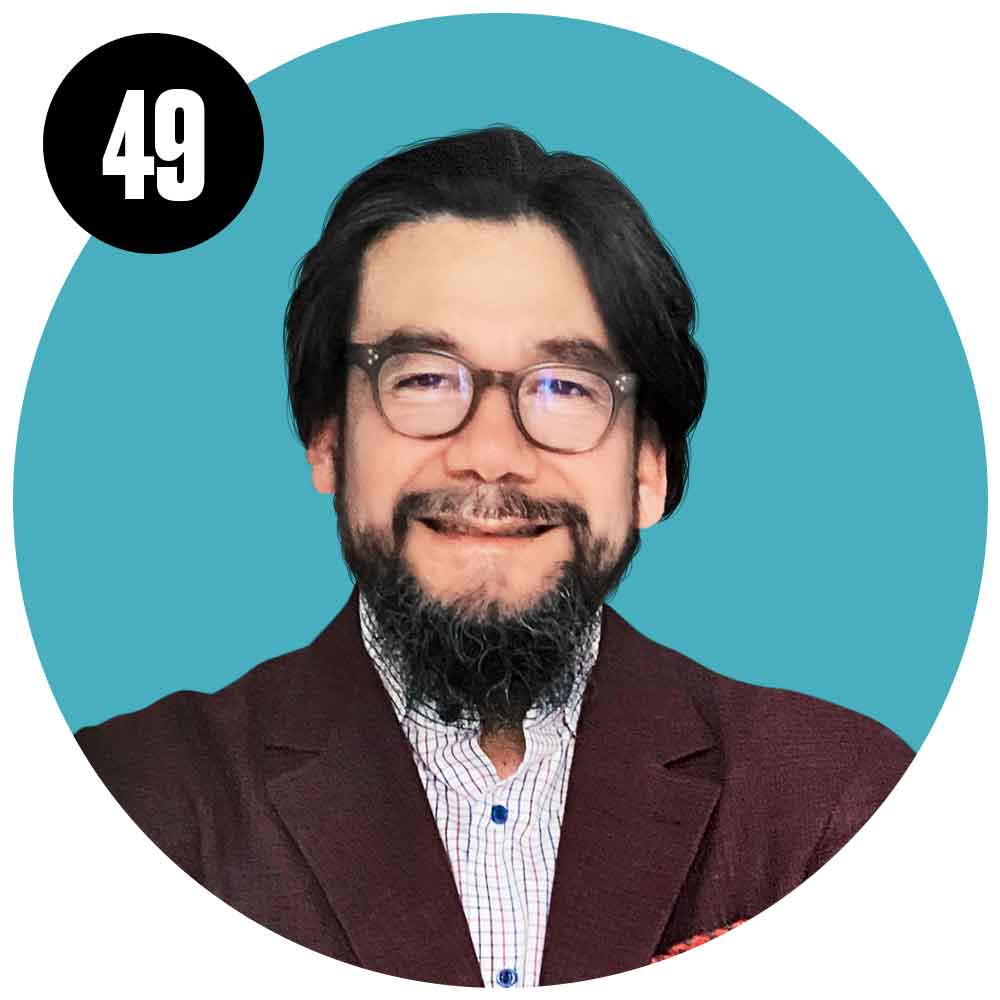 49