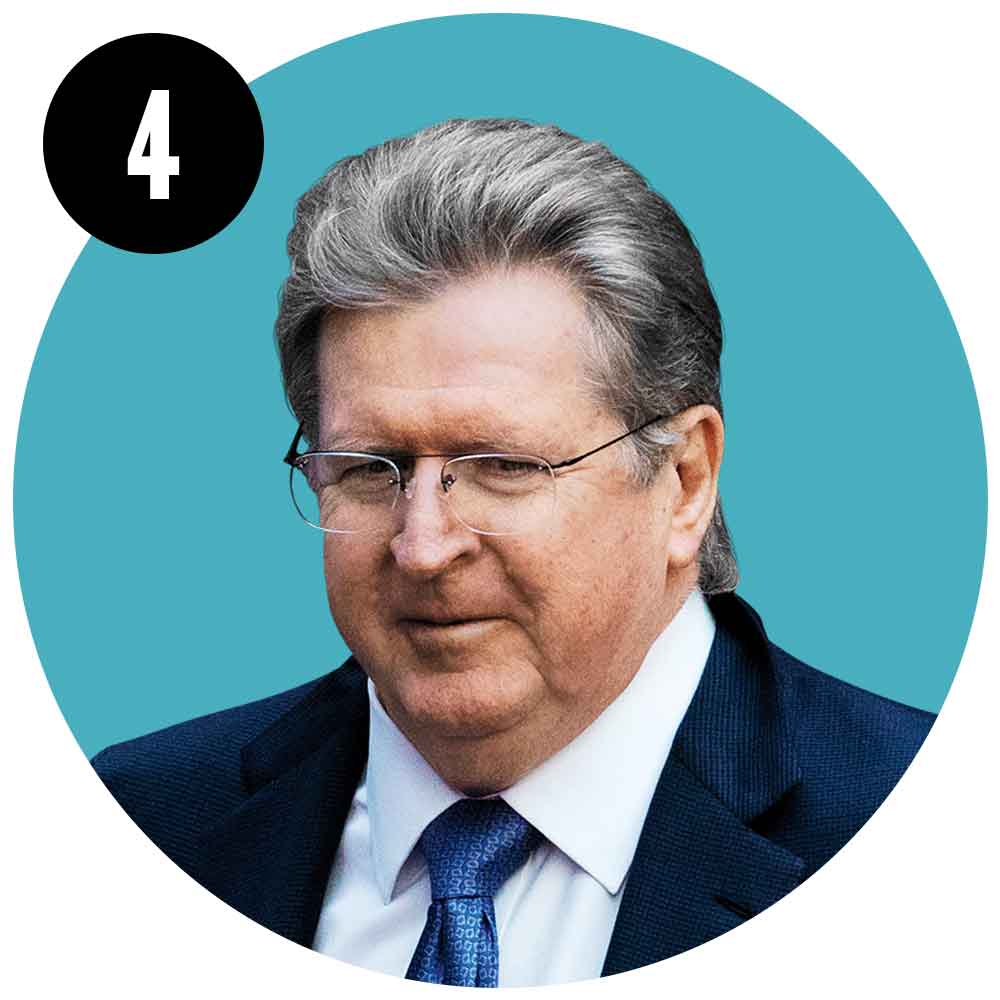 4