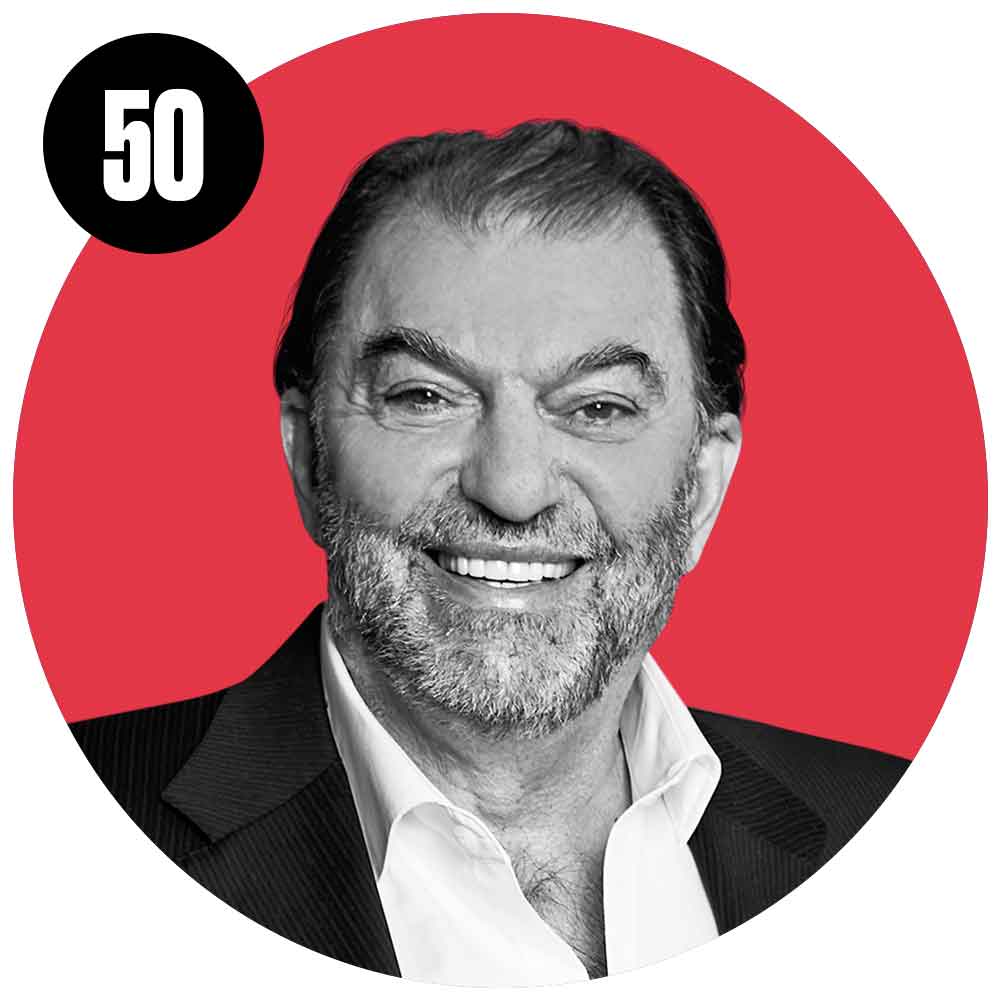 50