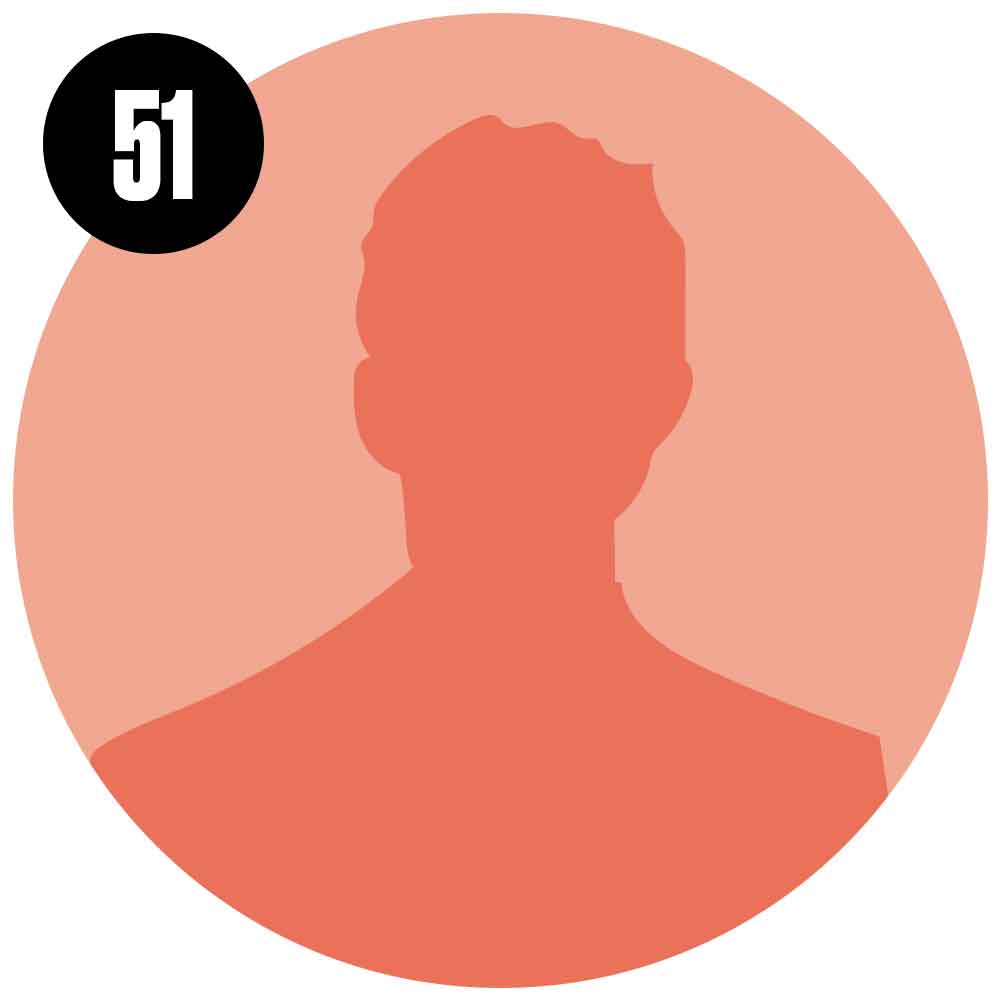 51