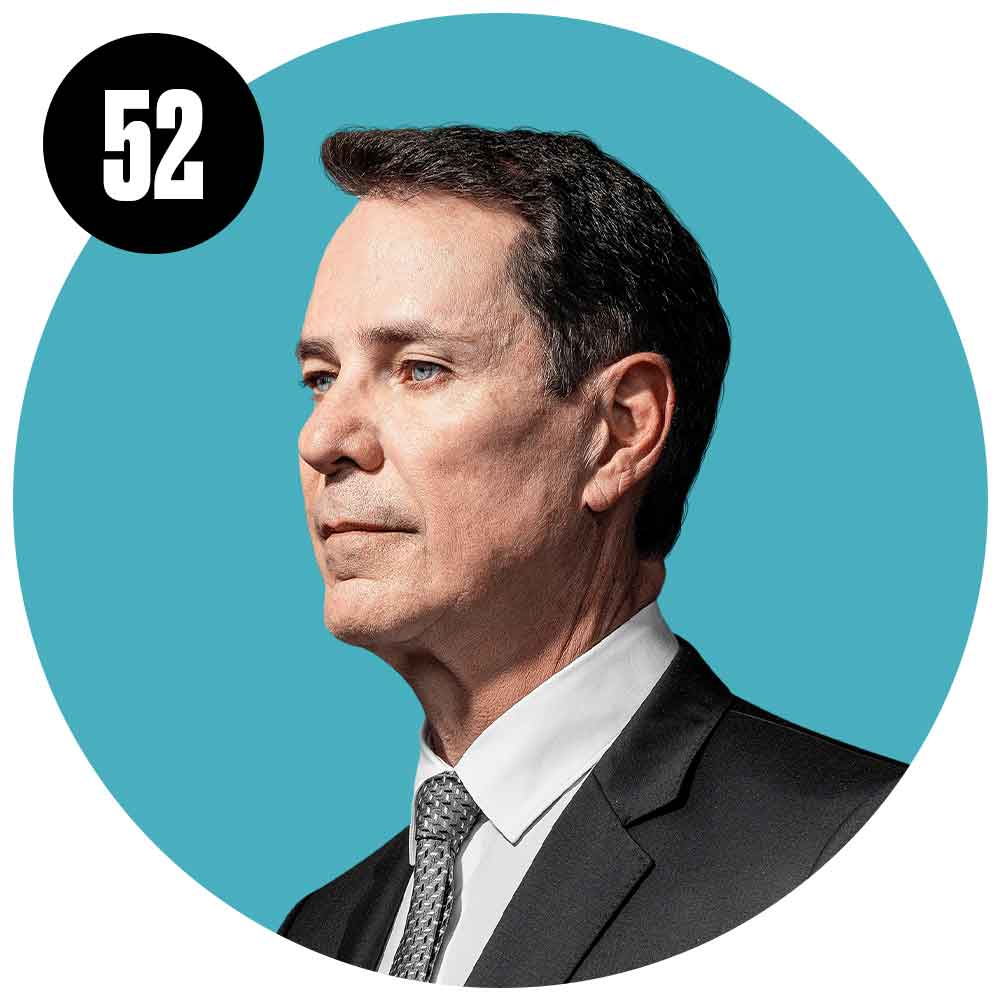 52